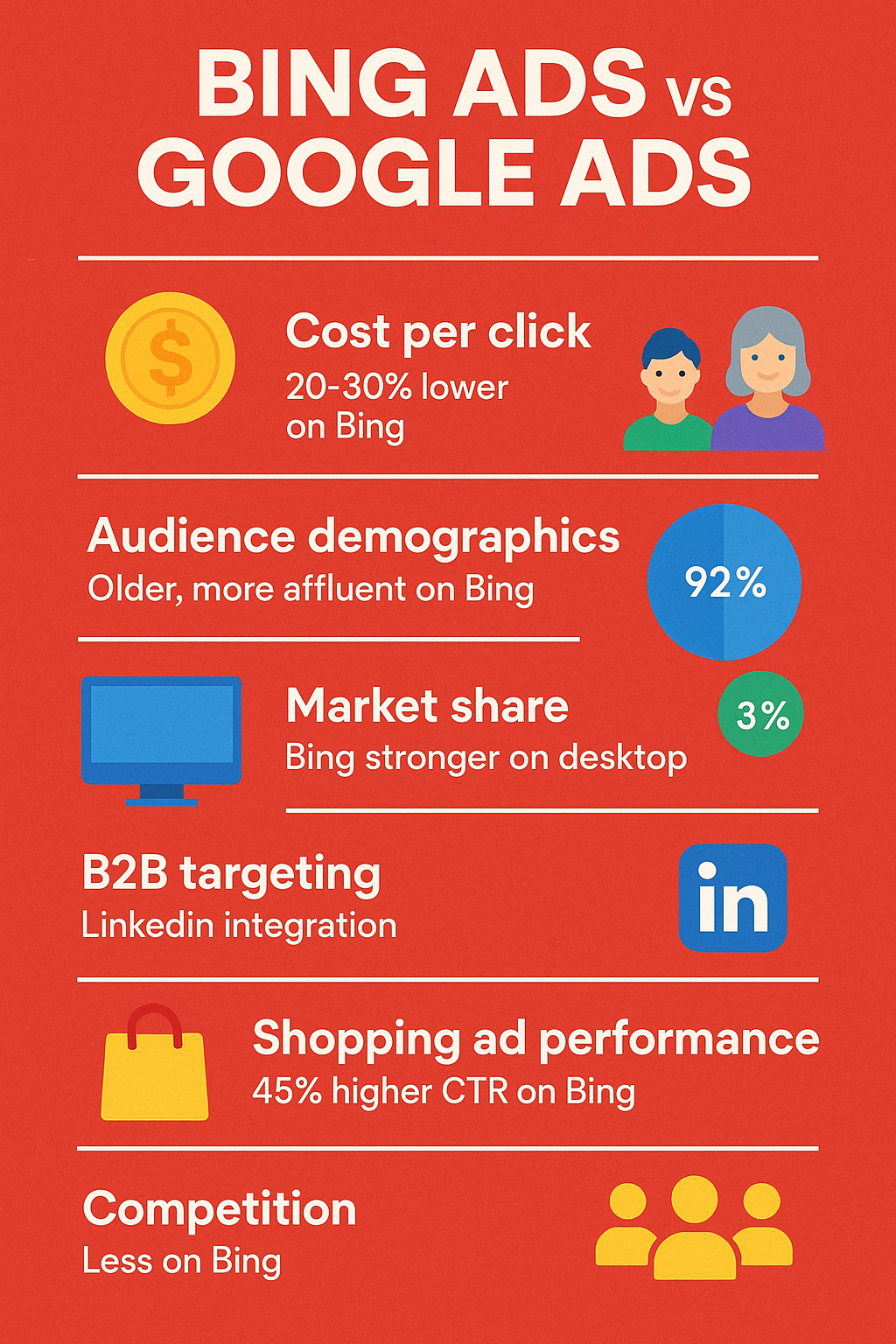 BING ADS VS GOOGLE ADS

$

Cost per click
20-30% lower on Bing

Audience demographics
Older, more affluent on Bing

92%

Market share
Bing stronger on desktop

3%

B2B targeting
Linkedin integration

in

Shopping ad performance
45% higher CTR on Bing

Competition
Less on Bing