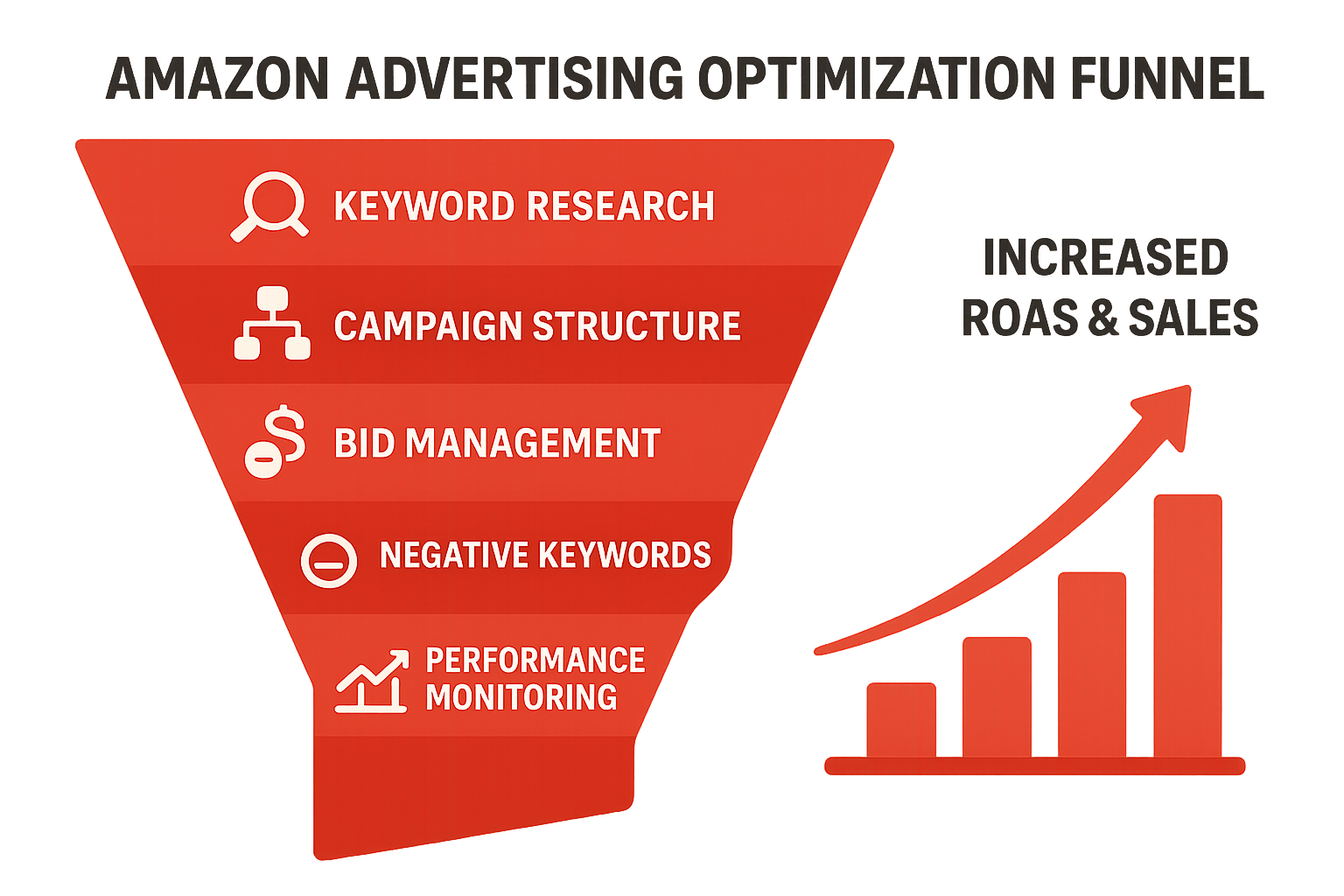 AMAZON ADVERTISING OPTIMIZATION FUNNEL

KEYWORD RESEARCH

CAMPAIGN STRUCTURE

BID MANAGEMENT

NEGATIVE KEYWORDS

PERFORMANCE MONITORING

INCREASED ROAS & SALES