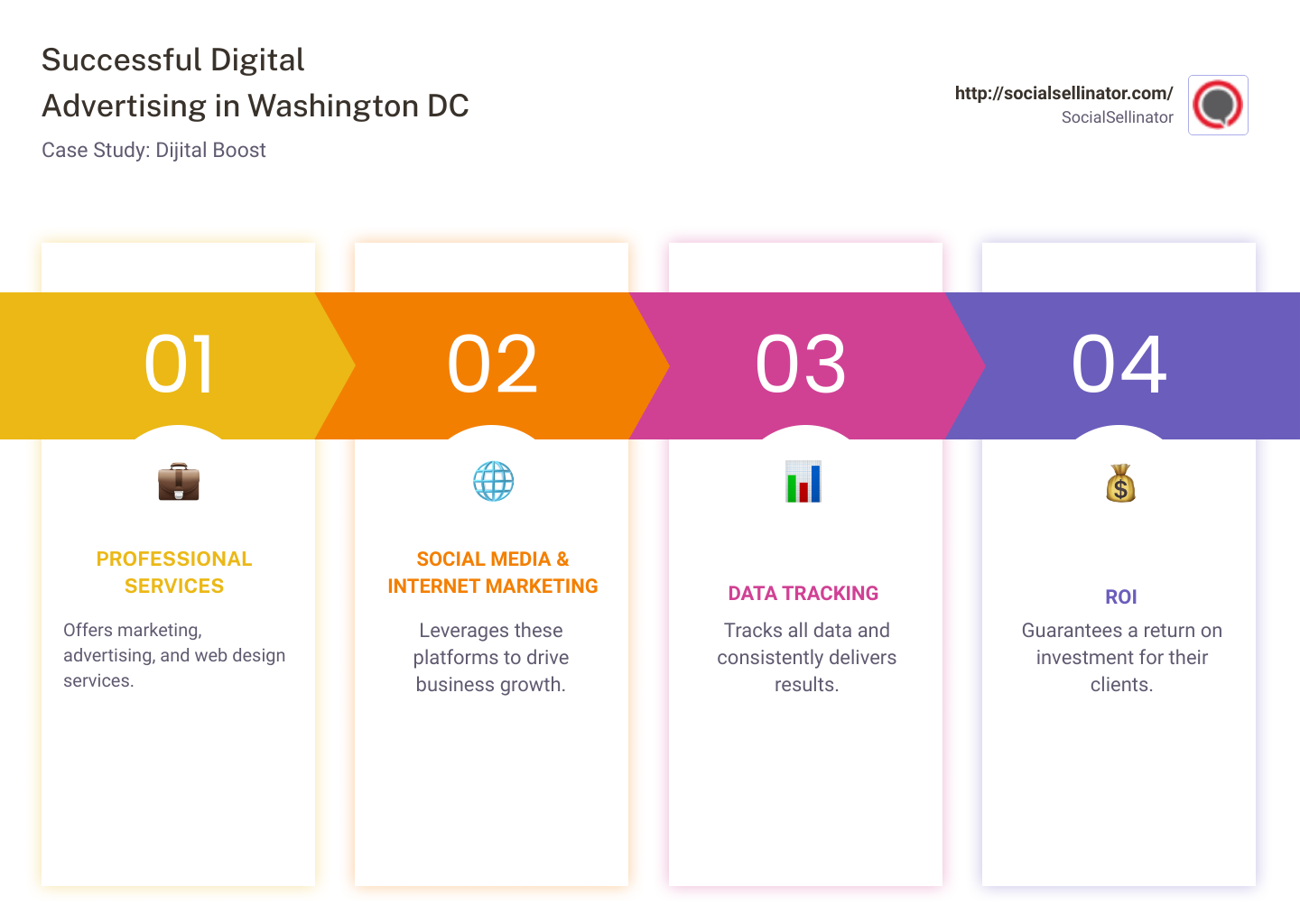 Successful Digital Advertising in Washington DC

Case Study: Dijital Boost

http://socialsellinator.com/
SocialSellinator

01

PROFESSIONAL SERVICES

Offers marketing, advertising, and web design services.

02

SOCIAL MEDIA & INTERNET MARKETING

Leverages these platforms to drive business growth.

03

DATA TRACKING

Tracks all data and consistently delivers results.

04

ROI

Guarantees a return on investment for their clients.