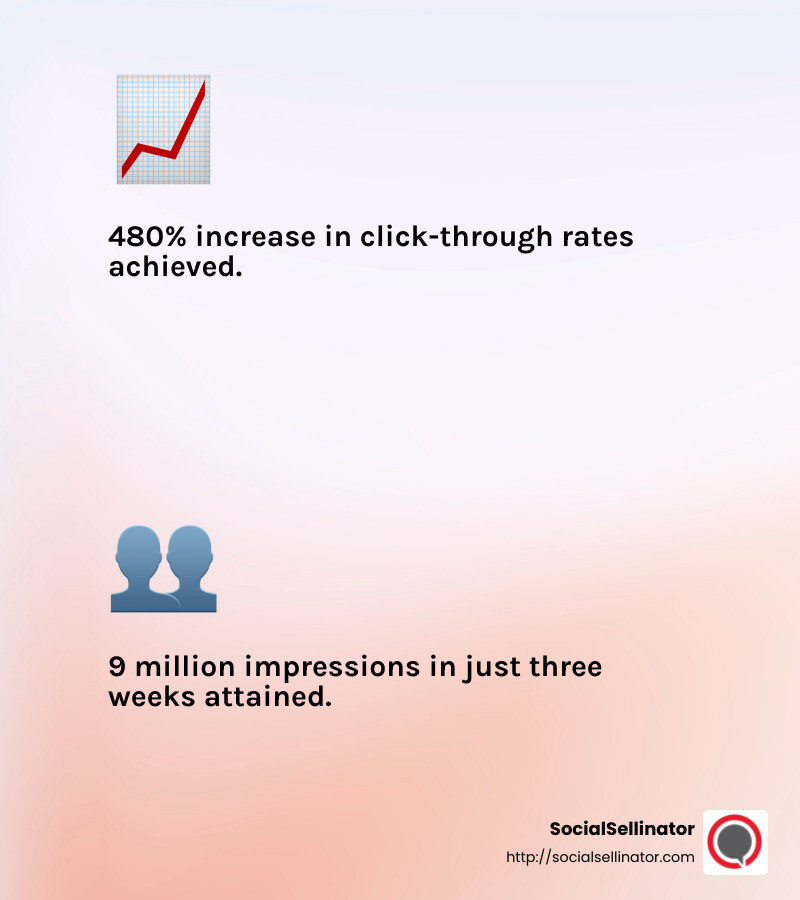 480% increase in click-through rates achieved.

9 million impressions in just three weeks attained.

SocialSellinator
http://socialsellinator.com