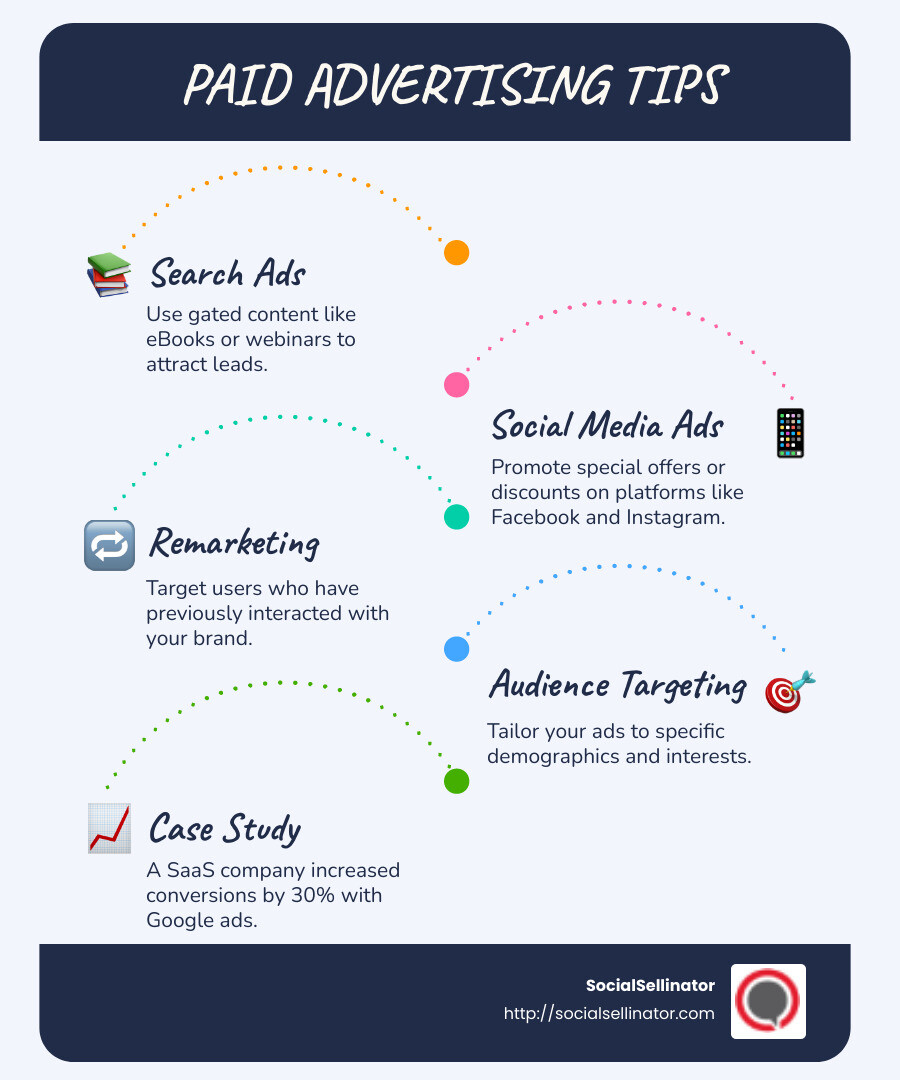 PAID ADVERTISING TIPS

Search Ads

Use gated content like eBooks or webinars to attract leads.

Social Media Ads

Promote special offers or discounts on platforms like Facebook and Instagram.

Remarketing

Target users who have previously interacted with your brand.

Audience Targeting

Tailor your ads to specific demographics and interests.

Case Study

A SaaS company increased conversions by 30% with Google ads.

SocialSellinator
http://socialsellinator.com