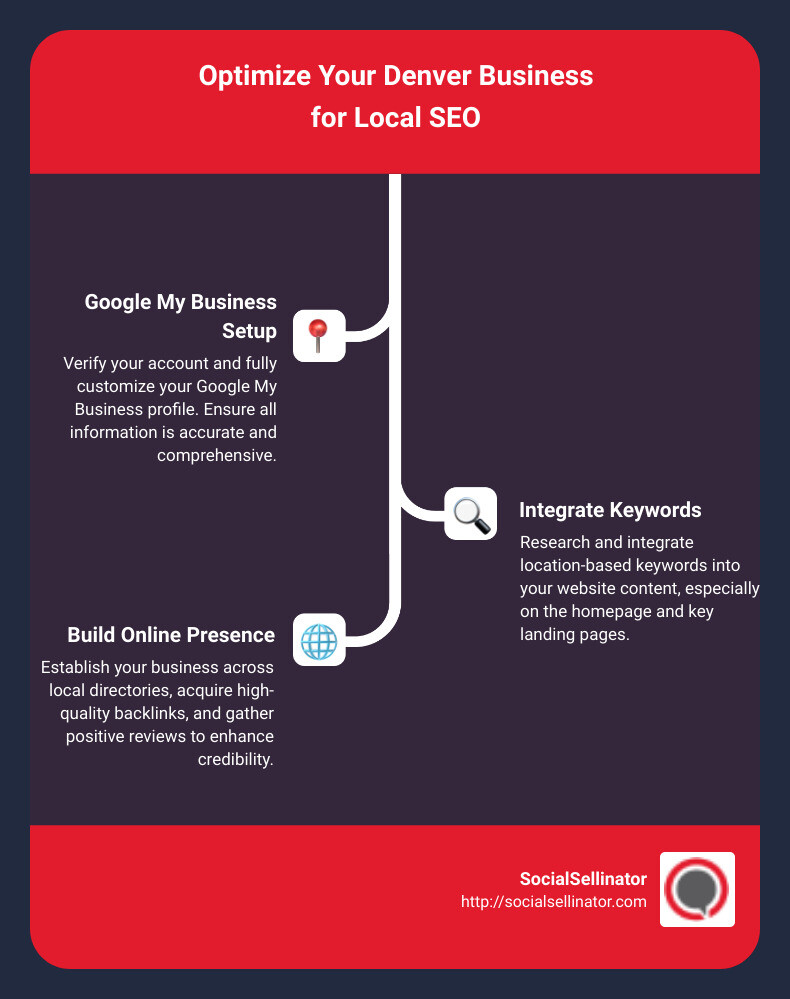 Optimize Your Denver Business for Local SEO

Google My Business Setup

Verify your account and fully customize your Google My Business profile. Ensure all information is accurate and comprehensive.

Integrate Keywords

Research and integrate location-based keywords into your website content, especially on the homepage and key landing pages.

Build Online Presence

Establish your business across local directories, acquire high-quality backlinks, and gather positive reviews to enhance credibility.

SocialSellinator
http://socialsellinator.com