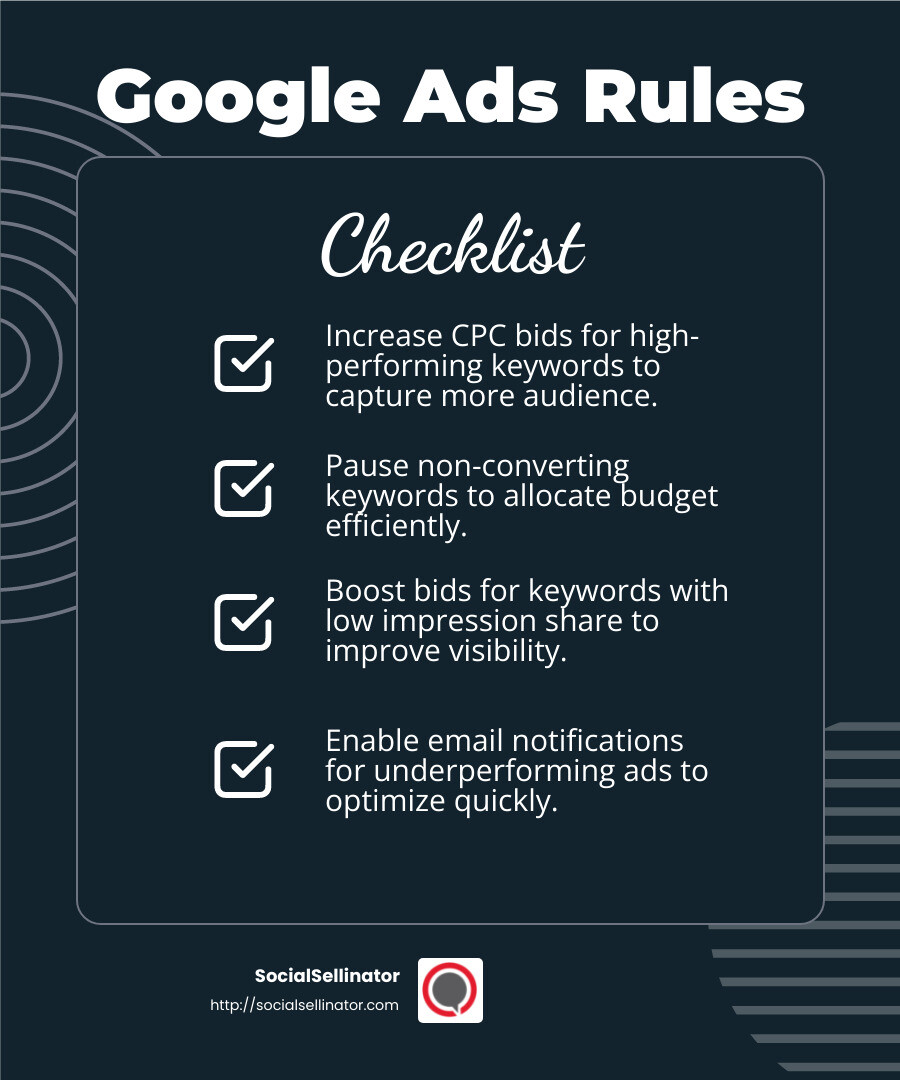 Google Ads Rules

Checklist

Increase CPC bids for high-performing keywords to capture more audience.

Pause non-converting keywords to allocate budget efficiently.

Boost bids for keywords with low impression share to improve visibility.

Enable email notifications for underperforming ads to optimize quickly.

SocialSellinator
http://socialsellinator.com