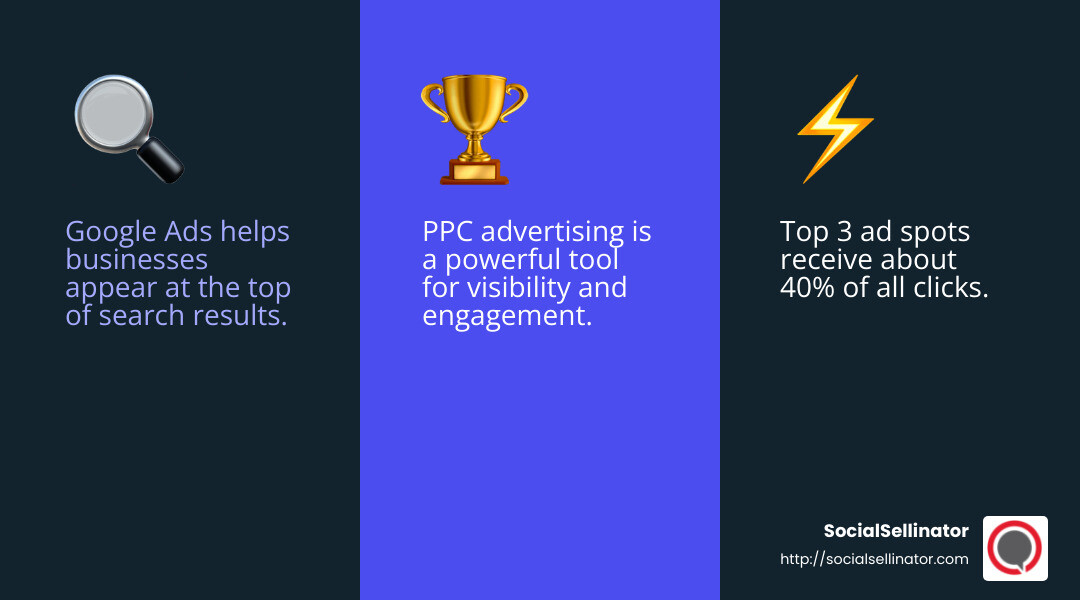 Google Ads helps businesses appear at the top of search results.

PPC advertising is a powerful tool for visibility and engagement.

Top 3 ad spots receive about 40% of all clicks.

SocialSellinator
http://socialsellinator.com