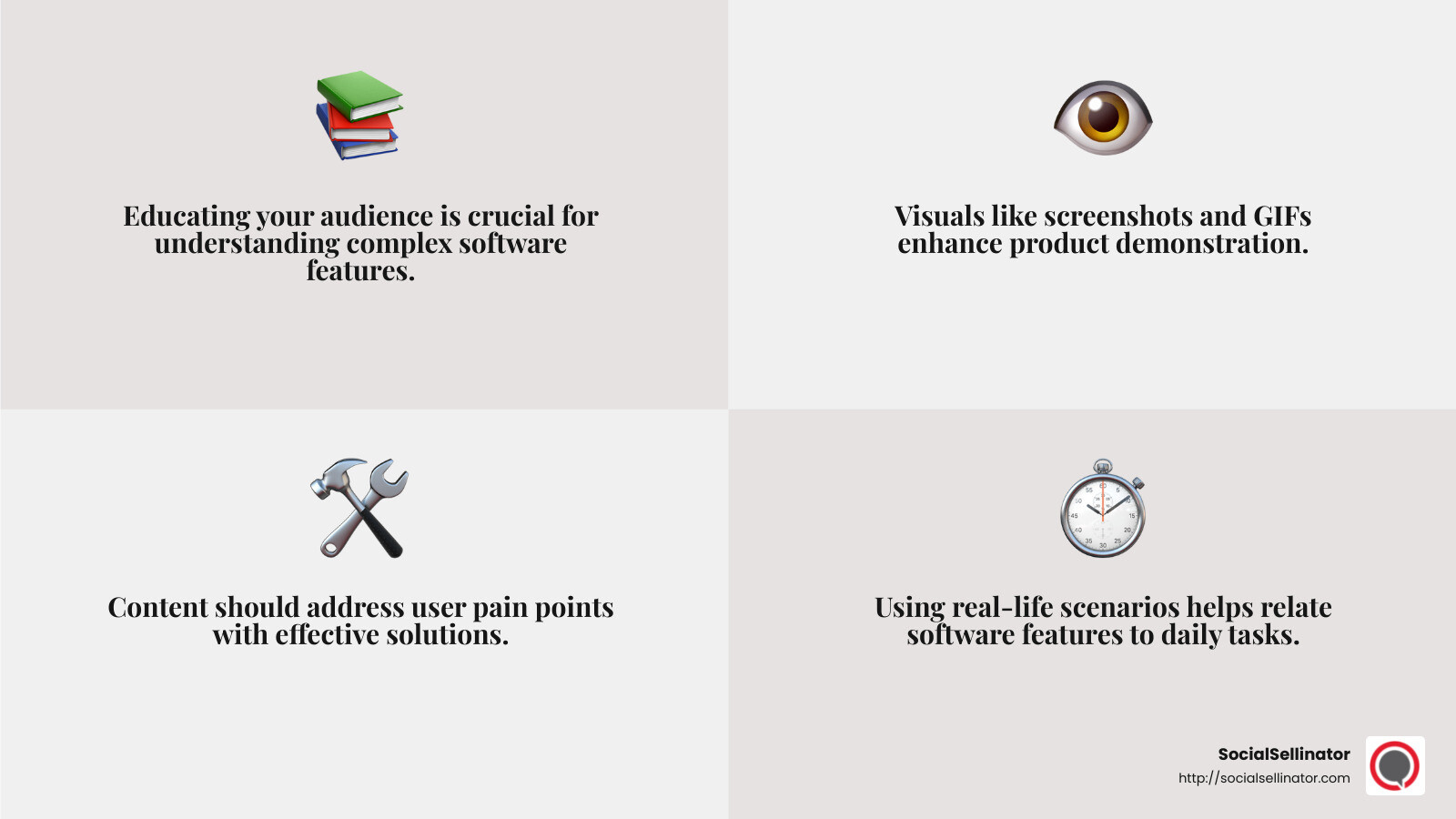 Educating your audience is crucial for understanding complex software features.

Visuals like screenshots and GIFs enhance product demonstration.

Content should address user pain points with effective solutions.

Using real-life scenarios helps relate software features to daily tasks.

SocialSellinator
http://socialsellinator.com