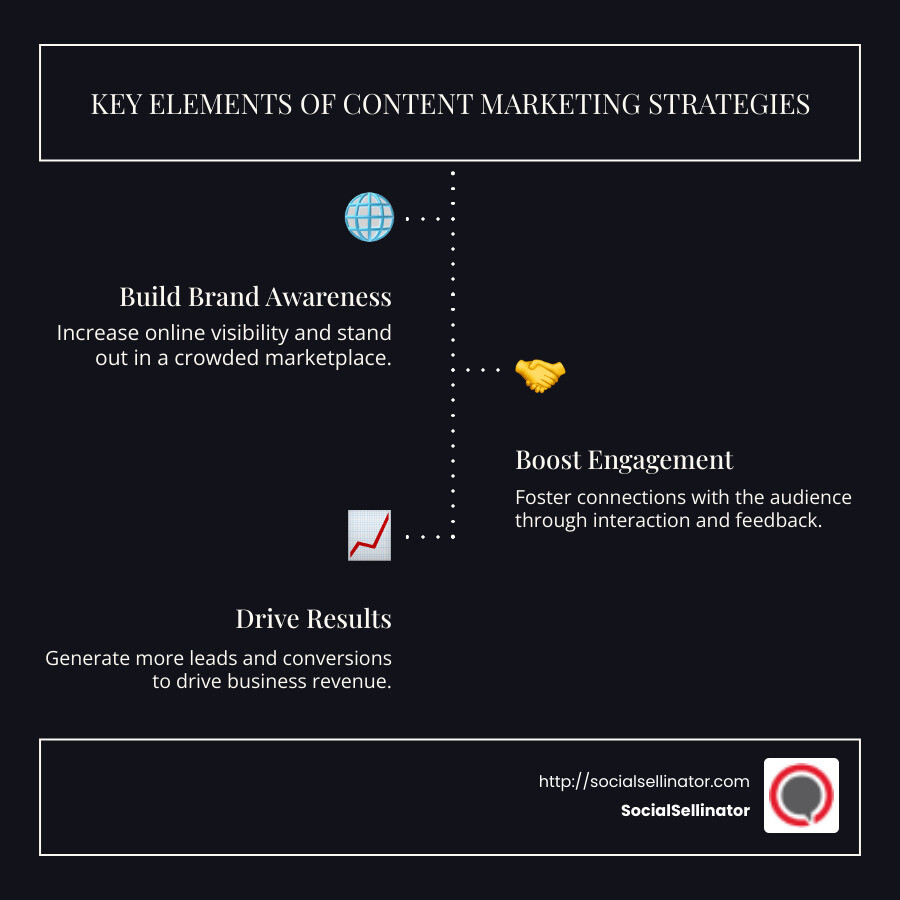 KEY ELEMENTS OF CONTENT MARKETING STRATEGIES

Build Brand Awareness

Increase online visibility and stand out in a crowded marketplace.

Boost Engagement

Foster connections with the audience through interaction and feedback.

Drive Results

Generate more leads and conversions to drive business revenue.

http://socialsellinator.com
SocialSellinator