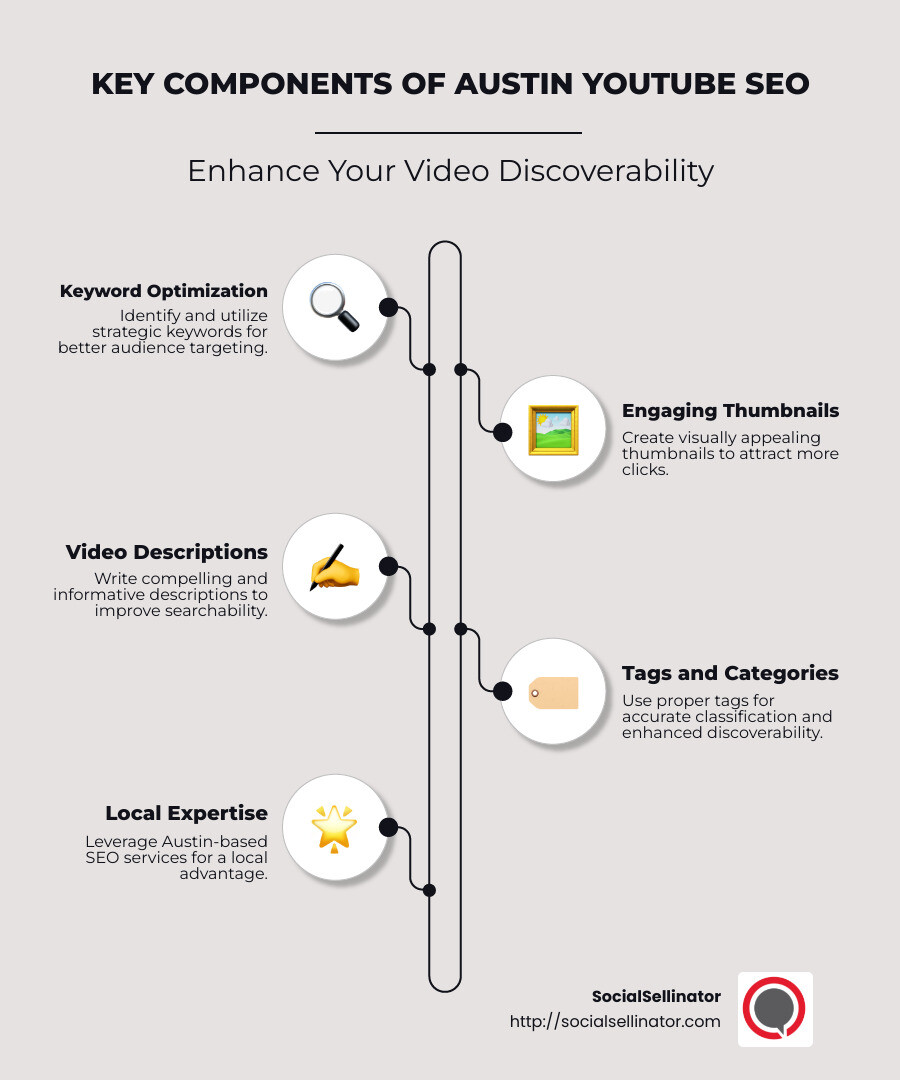 KEY COMPONENTS OF AUSTIN YOUTUBE SEO

Enhance Your Video Discoverability

Keyword Optimization
Identify and utilize strategic keywords for better audience targeting.

Engaging Thumbnails
Create visually appealing thumbnails to attract more clicks.

Video Descriptions
Write compelling and informative descriptions to improve searchability.

Tags and Categories
Use proper tags for accurate classification and enhanced discoverability.

Local Expertise
Leverage Austin-based SEO services for a local advantage.

SocialSellinator
http://socialsellinator.com