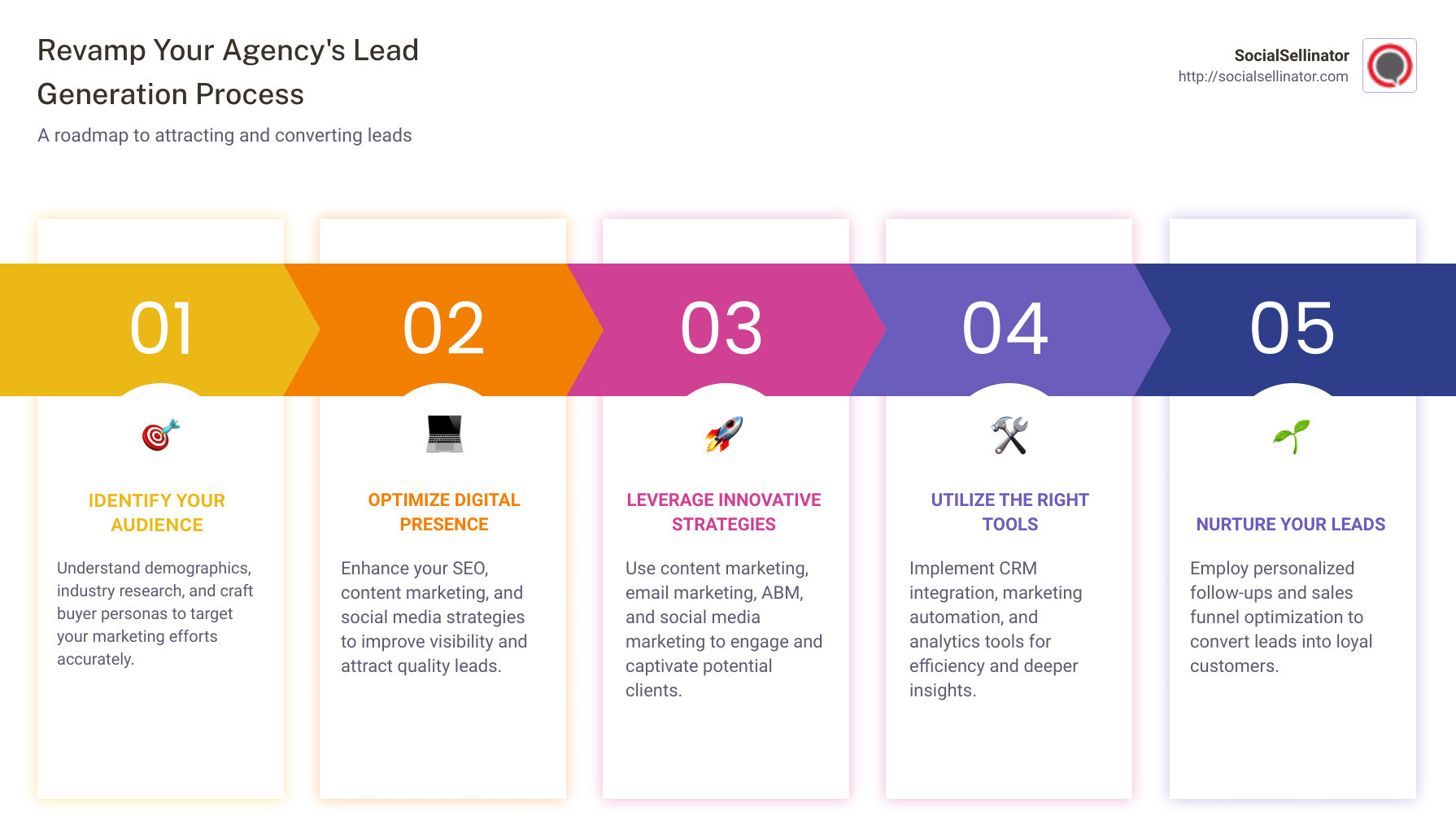 Revamp Your Agency's Lead Generation Process

A roadmap to attracting and converting leads

SocialSellinator
http://socialsellinator.com

01

IDENTIFY YOUR AUDIENCE

Understand demographics, industry research, and craft buyer personas to target your marketing efforts accurately.

02

OPTIMIZE DIGITAL PRESENCE

Enhance your SEO, content marketing, and social media strategies to improve visibility and attract quality leads.

03

LEVERAGE INNOVATIVE STRATEGIES

Use content marketing, email marketing, ABM, and social media marketing to engage and captivate potential clients.

04

UTILIZE THE RIGHT TOOLS

Implement CRM integration, marketing automation, and analytics tools for efficiency and deeper insights.

05

NURTURE YOUR LEADS

Employ personalized follow-ups and sales funnel optimization to convert leads into loyal customers.