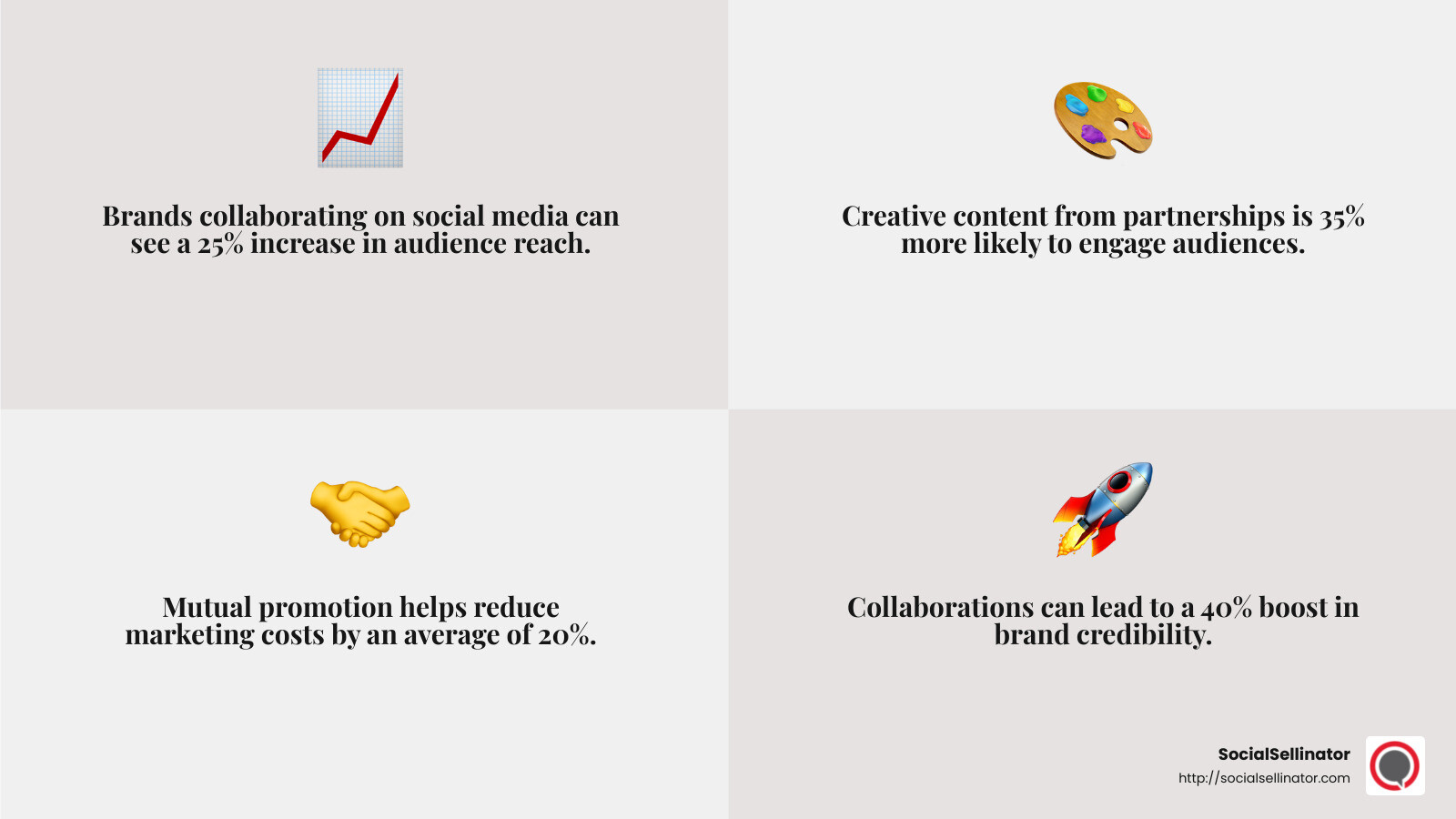 Brands collaborating on social media can see a 25% increase in audience reach.

Creative content from partnerships is 35% more likely to engage audiences.

Mutual promotion helps reduce marketing costs by an average of 20%.

Collaborations can lead to a 40% boost in brand credibility.

SocialSellinator
http://socialsellinator.com