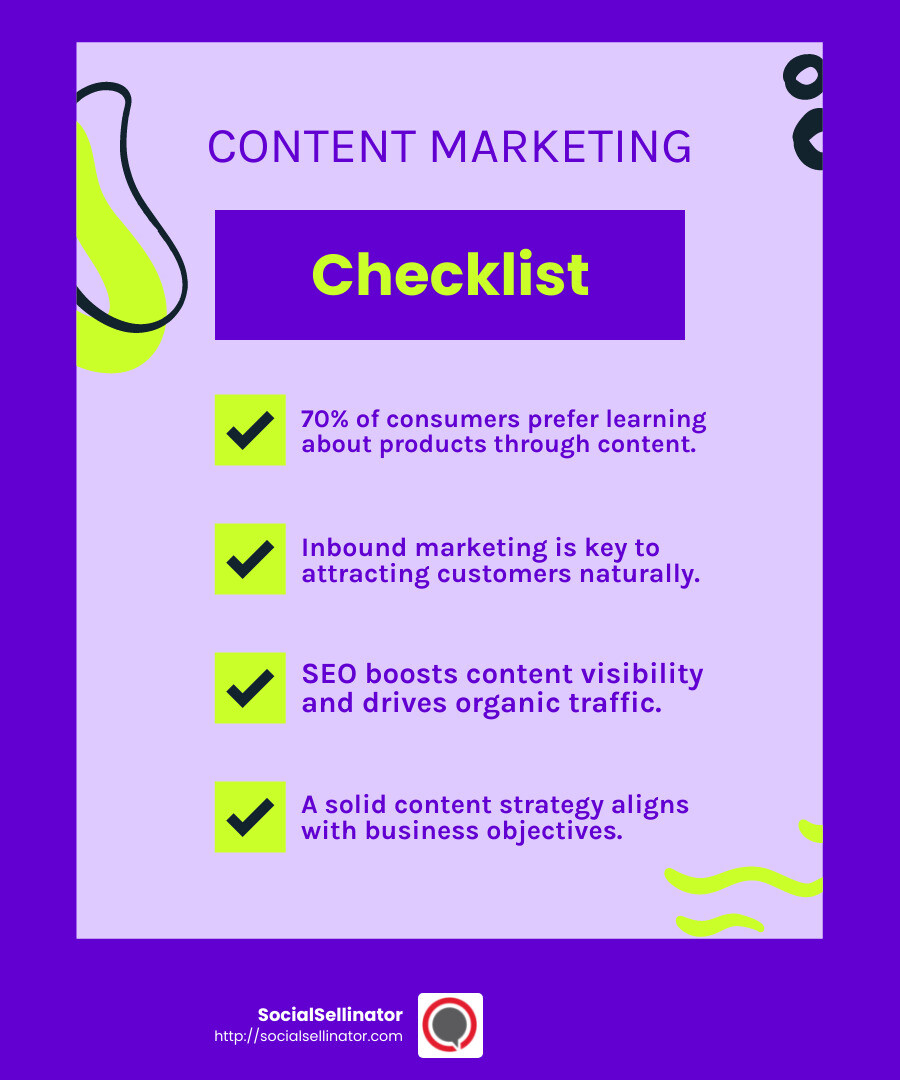 CONTENT MARKETING

Checklist

70% of consumers prefer learning about products through content.

Inbound marketing is key to attracting customers naturally.

SEO boosts content visibility and drives organic traffic.

A solid content strategy aligns with business objectives.

SocialSellinator
http://socialsellinator.com