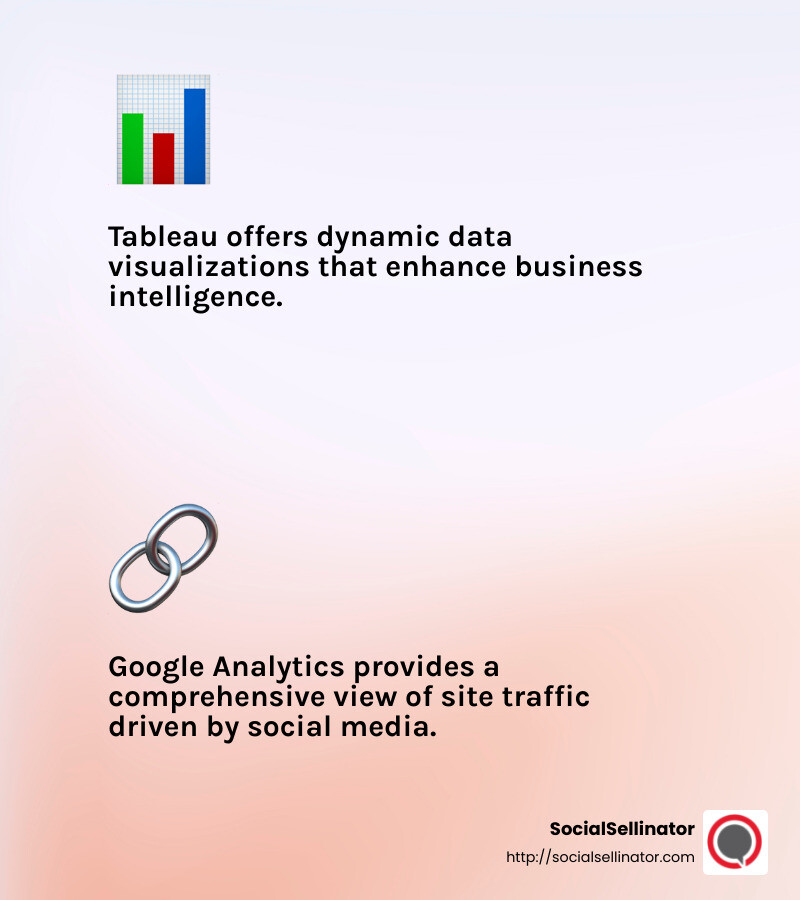 Tableau offers dynamic data visualizations that enhance business intelligence.

Google Analytics provides a comprehensive view of site traffic driven by social media.

SocialSellinator
http://socialsellinator.com