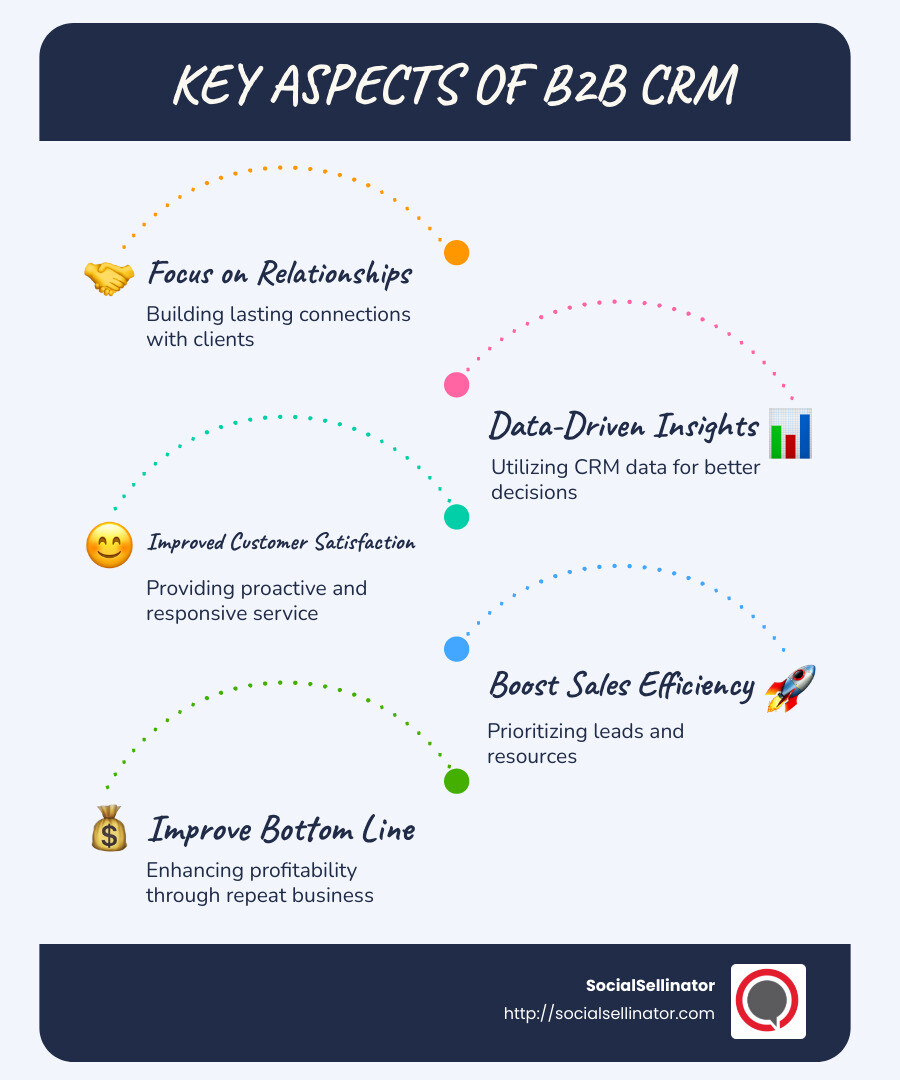 KEY ASPECTS OF B2B CRM

Focus on Relationships

Building lasting connections with clients

Data-Driven Insights

Utilizing CRM data for better decisions

Improved Customer Satisfaction

Providing proactive and responsive service

Boost Sales Efficiency

Prioritizing leads and resources

Improve Bottom Line

Enhancing profitability through repeat business

SocialSellinator

http://socialsellinator.com