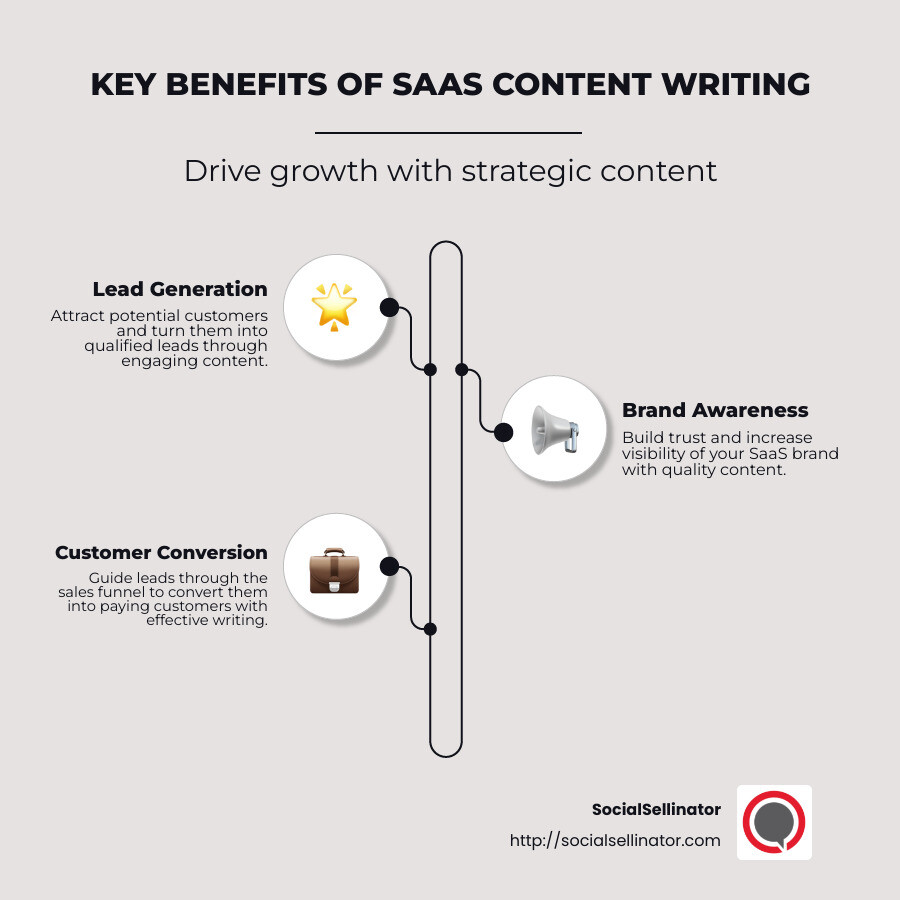 KEY BENEFITS OF SAAS CONTENT WRITING

Drive growth with strategic content

Lead Generation

Attract potential customers and turn them into qualified leads through engaging content.

Brand Awareness

Build trust and increase visibility of your SaaS brand with quality content.

Customer Conversion

Guide leads through the sales funnel to convert them into paying customers with effective writing.

SocialSellinator

http://socialsellinator.com