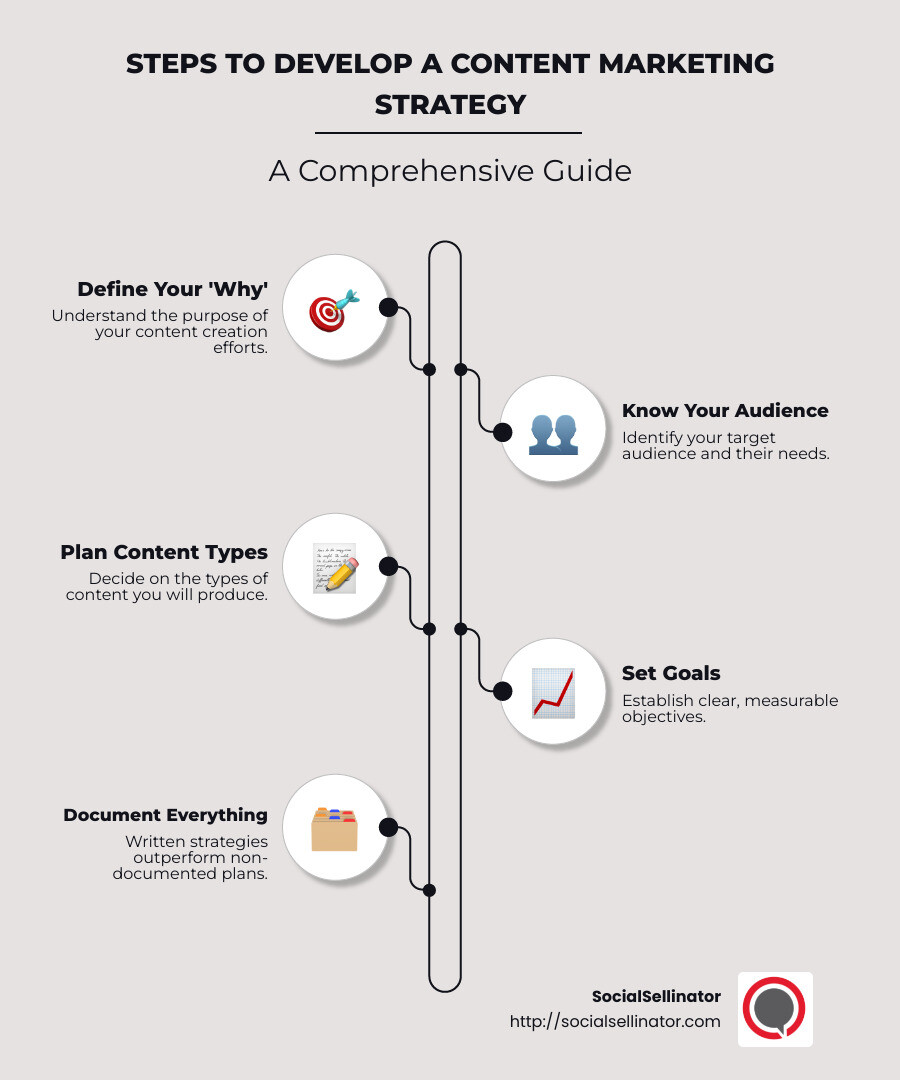 STEPS TO DEVELOP A CONTENT MARKETING STRATEGY

A Comprehensive Guide

Define Your 'Why'
Understand the purpose of your content creation efforts.

Know Your Audience
Identify your target audience and their needs.

Plan Content Types
Decide on the types of content you will produce.

Set Goals
Establish clear, measurable objectives.

Document Everything
Written strategies outperform non-documented plans.

SocialSellinator
http://socialsellinator.com