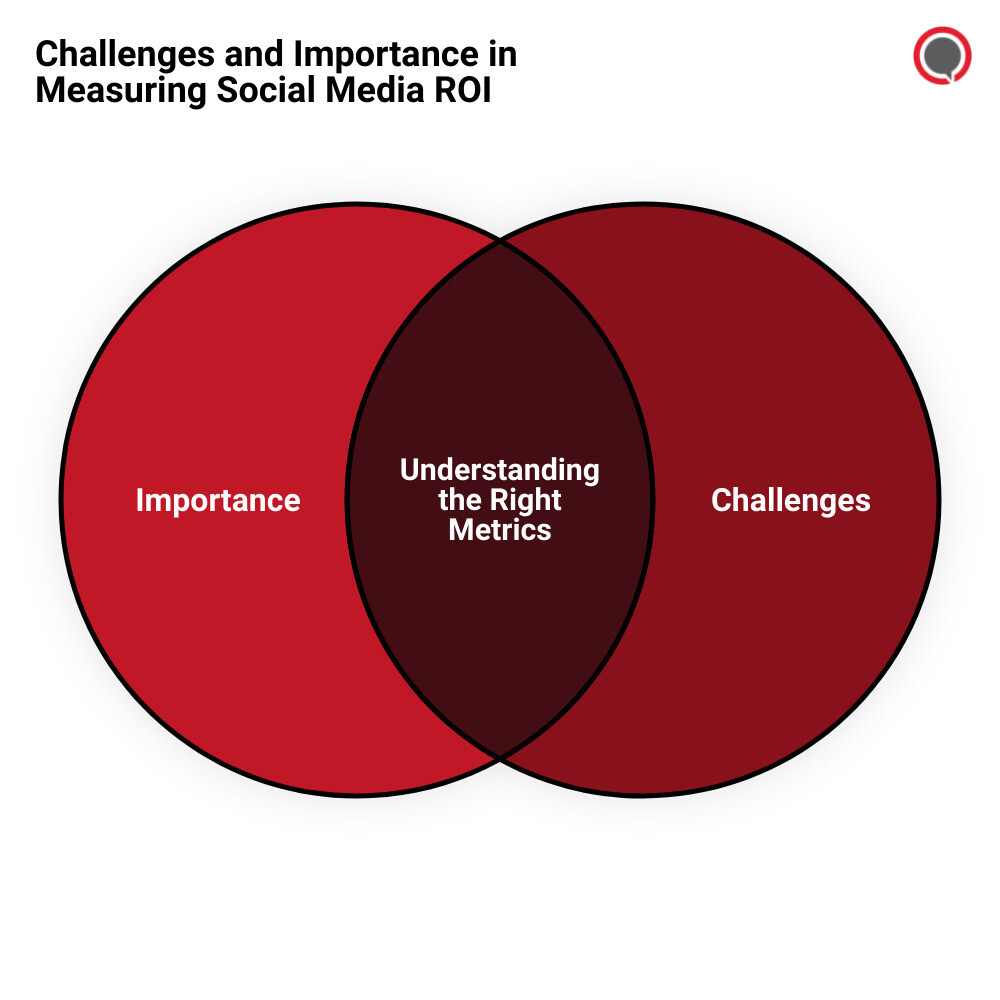 Challenges and Importance in Measuring Social Media ROI

Importance

Understanding the Right Metrics

Challenges