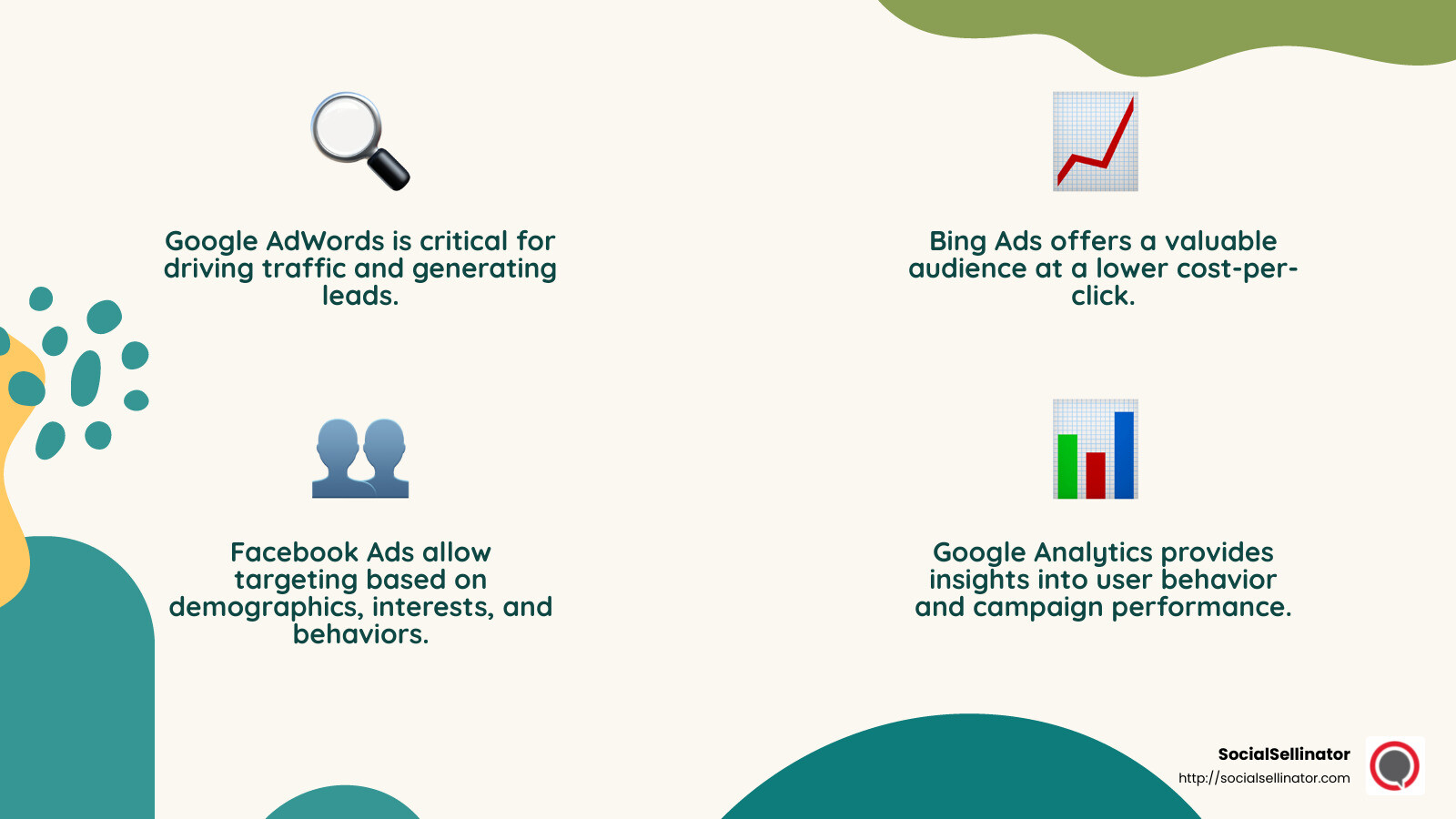 Google AdWords is critical for driving traffic and generating leads.

Bing Ads offers a valuable audience at a lower cost-per-click.

Facebook Ads allow targeting based on demographics, interests, and behaviors.

Google Analytics provides insights into user behavior and campaign performance.

SocialSellinator
http://socialsellinator.com