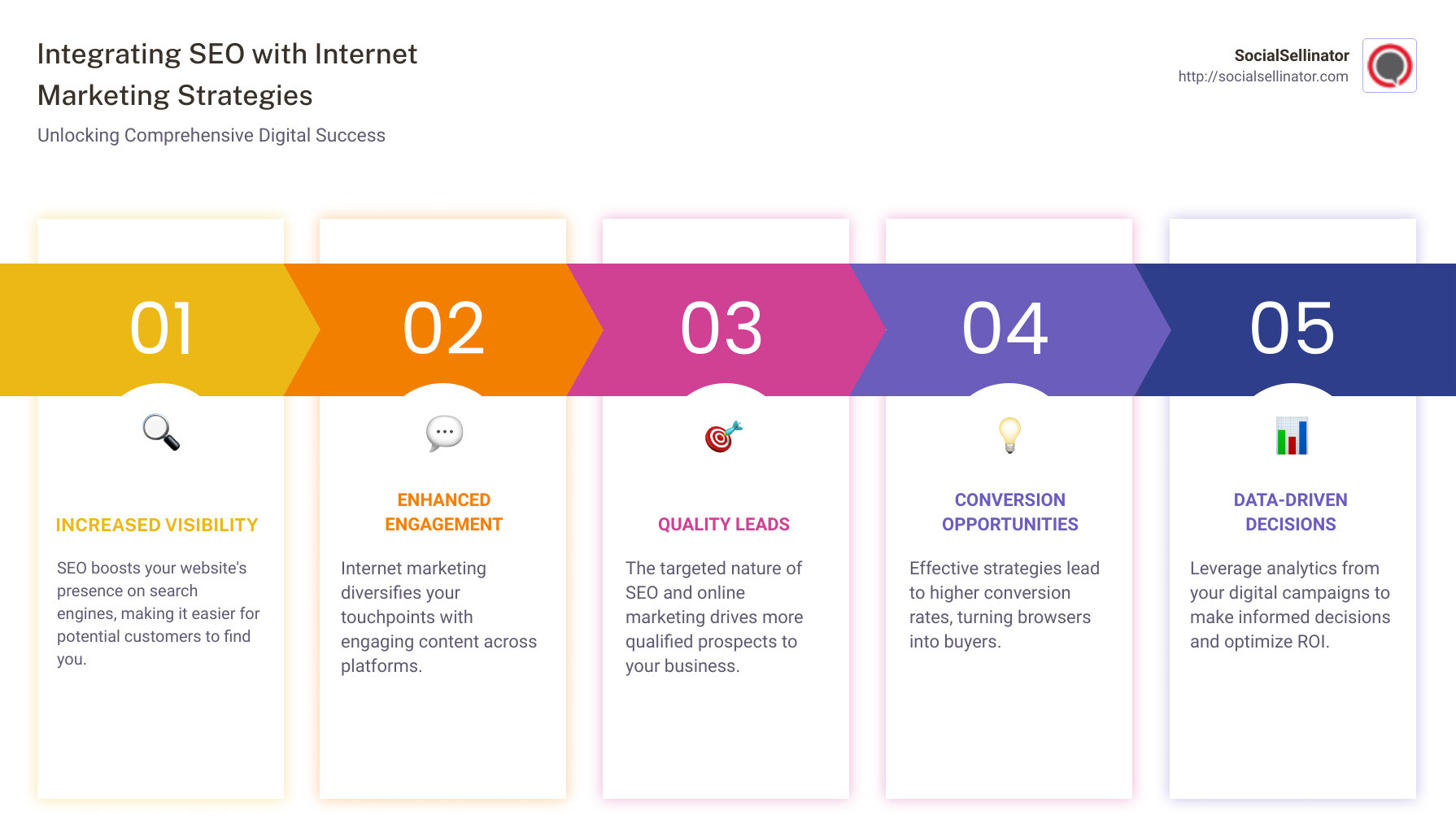 Integrating SEO with Internet Marketing Strategies

Unlocking Comprehensive Digital Success

SocialSellinator
http://socialsellinator.com

01

INCREASED VISIBILITY

SEO boosts your website's presence on search engines, making it easier for potential customers to find you.

02

ENHANCED ENGAGEMENT

Internet marketing diversifies your touchpoints with engaging content across platforms.

03

QUALITY LEADS

The targeted nature of SEO and online marketing drives more qualified prospects to your business.

04

CONVERSION OPPORTUNITIES

Effective strategies lead to higher conversion rates, turning browsers into buyers.

05

DATA-DRIVEN DECISIONS

Leverage analytics from your digital campaigns to make informed decisions and optimize ROI.