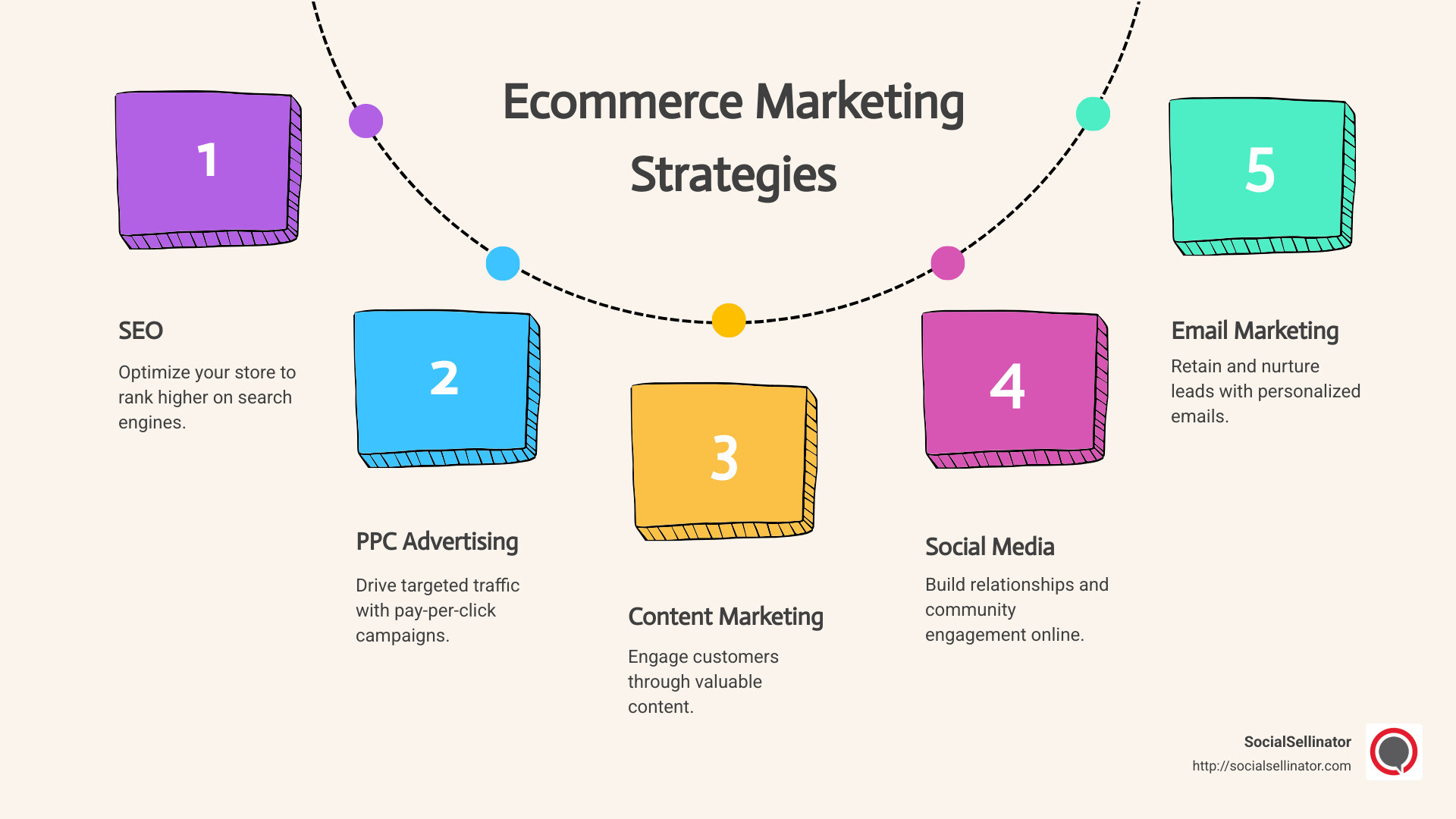 Ecommerce Marketing Strategies

1

SEO

Optimize your store to rank higher on search engines.

2

PPC Advertising

Drive targeted traffic with pay-per-click campaigns.

3

Content Marketing

Engage customers through valuable content.

4

Social Media

Build relationships and community engagement online.

5

Email Marketing

Retain and nurture leads with personalized emails.

SocialSellinator
http://socialsellinator.com