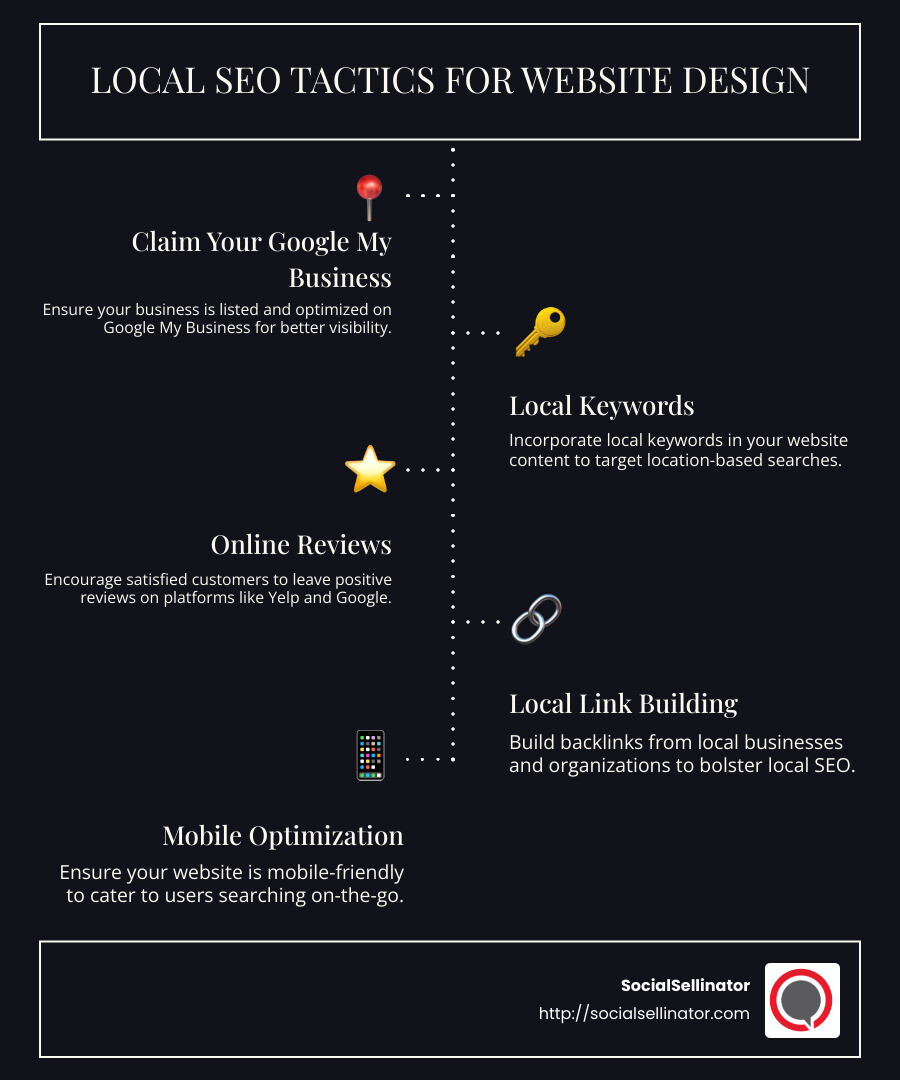 LOCAL SEO TACTICS FOR WEBSITE DESIGN

Claim Your Google My Business

Ensure your business is listed and optimized on Google My Business for better visibility.

Local Keywords

Incorporate local keywords in your website content to target location-based searches.

Online Reviews

Encourage satisfied customers to leave positive reviews on platforms like Yelp and Google.

Local Link Building

Build backlinks from local businesses and organizations to bolster local SEO.

Mobile Optimization

Ensure your website is mobile-friendly to cater to users searching on-the-go.

SocialSellinator

http://socialsellinator.com