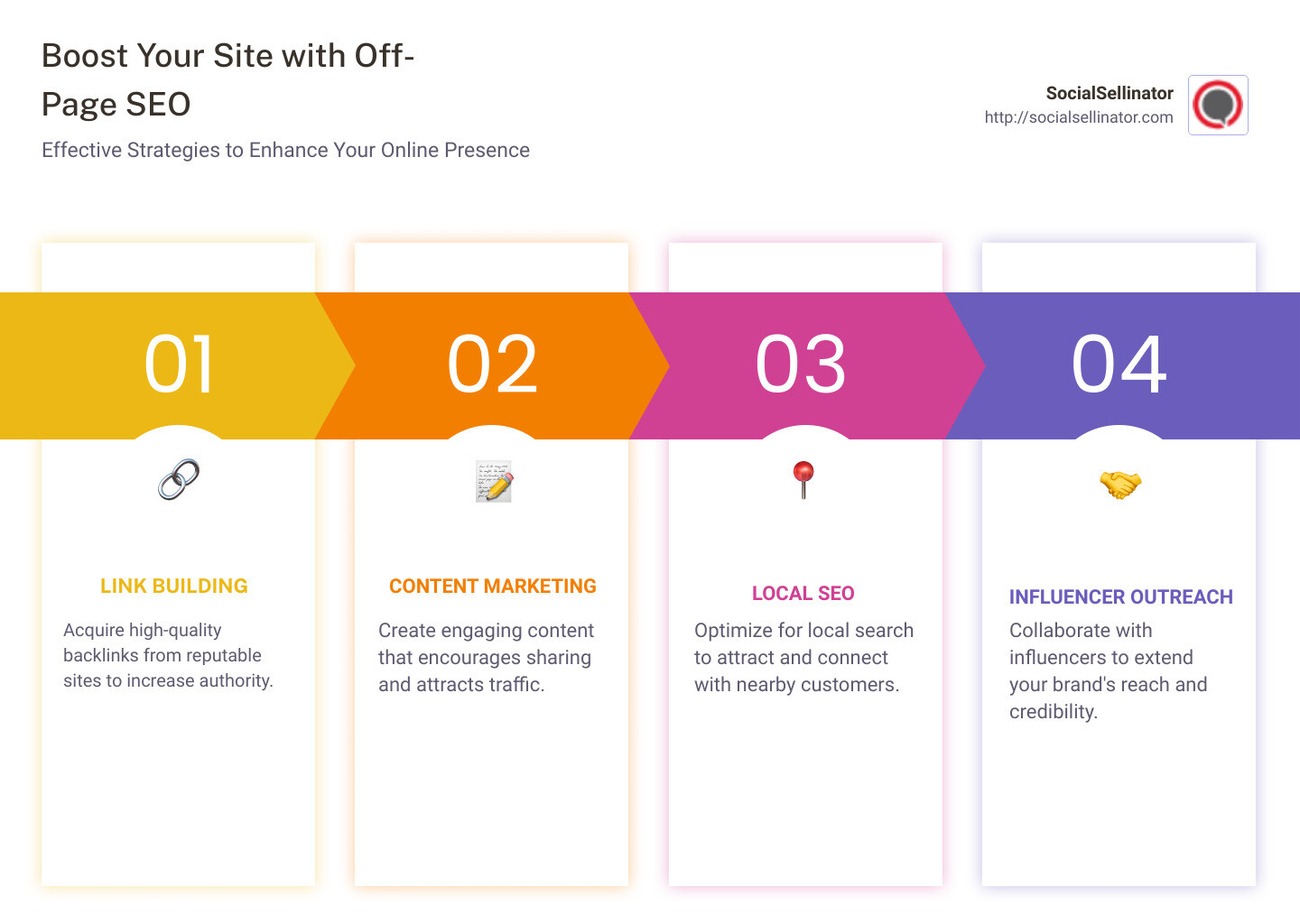 Boost Your Site with Off-Page SEO

Effective Strategies to Enhance Your Online Presence

SocialSellinator
http://socialsellinator.com

01

LINK BUILDING

Acquire high-quality backlinks from reputable sites to increase authority.

02

CONTENT MARKETING

Create engaging content that encourages sharing and attracts traffic.

03

LOCAL SEO

Optimize for local search to attract and connect with nearby customers.

04

INFLUENCER OUTREACH

Collaborate with influencers to extend your brand's reach and credibility.