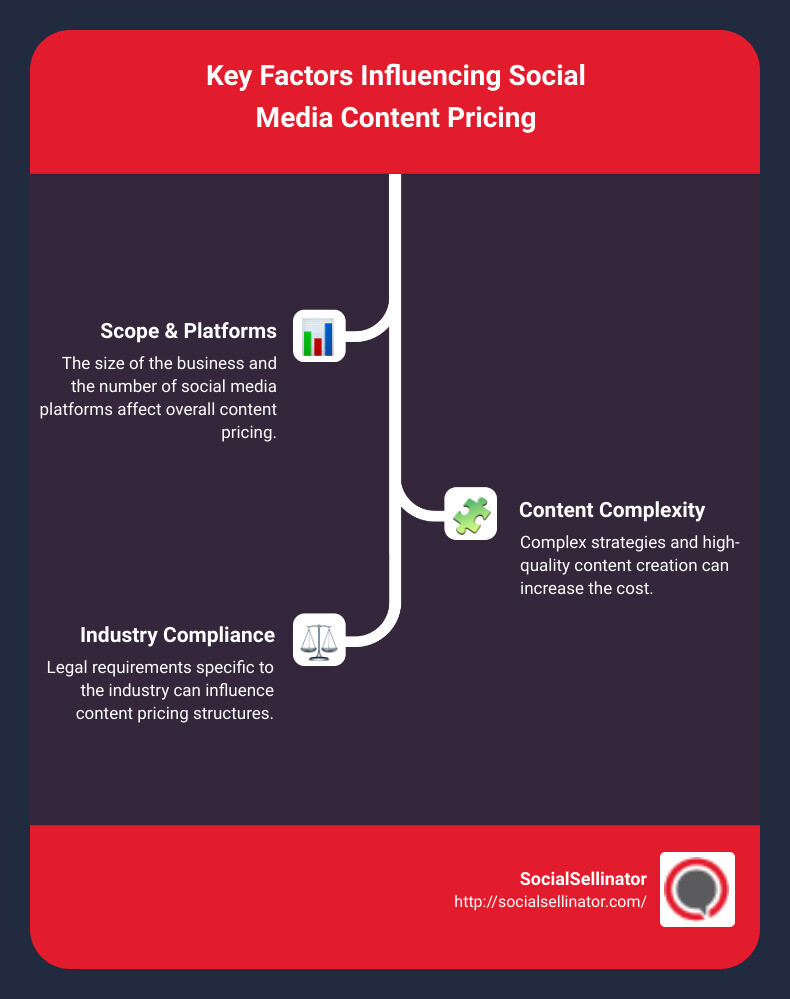 Key Factors Influencing Social Media Content Pricing

Scope & Platforms

The size of the business and the number of social media platforms affect overall content pricing.

Content Complexity

Complex strategies and high-quality content creation can increase the cost.

Industry Compliance

Legal requirements specific to the industry can influence content pricing structures.

SocialSellinator
http://socialsellinator.com/