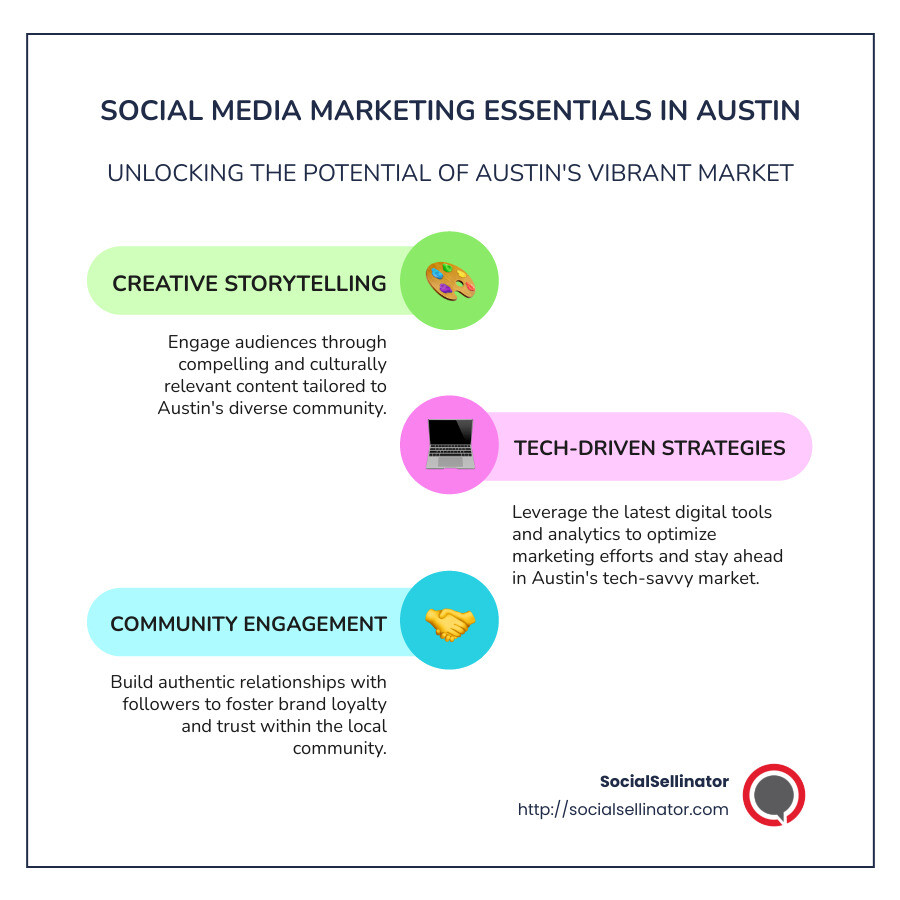 SOCIAL MEDIA MARKETING ESSENTIALS IN AUSTIN

UNLOCKING THE POTENTIAL OF AUSTIN'S VIBRANT MARKET

CREATIVE STORYTELLING

Engage audiences through compelling and culturally relevant content tailored to Austin's diverse community.

TECH-DRIVEN STRATEGIES

Leverage the latest digital tools and analytics to optimize marketing efforts and stay ahead in Austin's tech-savvy market.

COMMUNITY ENGAGEMENT

Build authentic relationships with followers to foster brand loyalty and trust within the local community.

SocialSellinator
http://socialsellinator.com