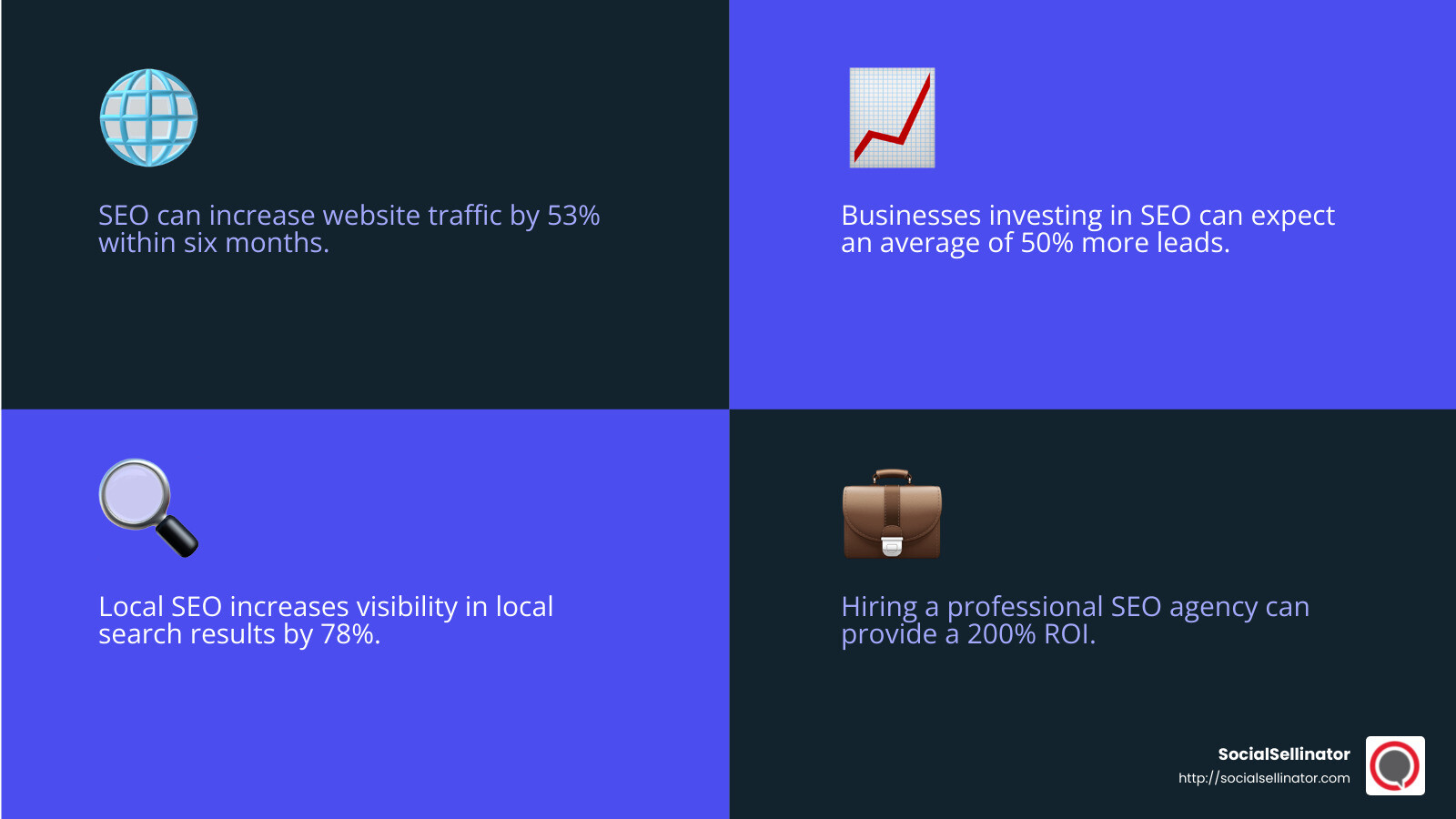 SEO can increase website traffic by 53% within six months.

Businesses investing in SEO can expect an average of 50% more leads.

Local SEO increases visibility in local search results by 78%.

Hiring a professional SEO agency can provide a 200% ROI.

SocialSellinator
http://socialsellinator.com