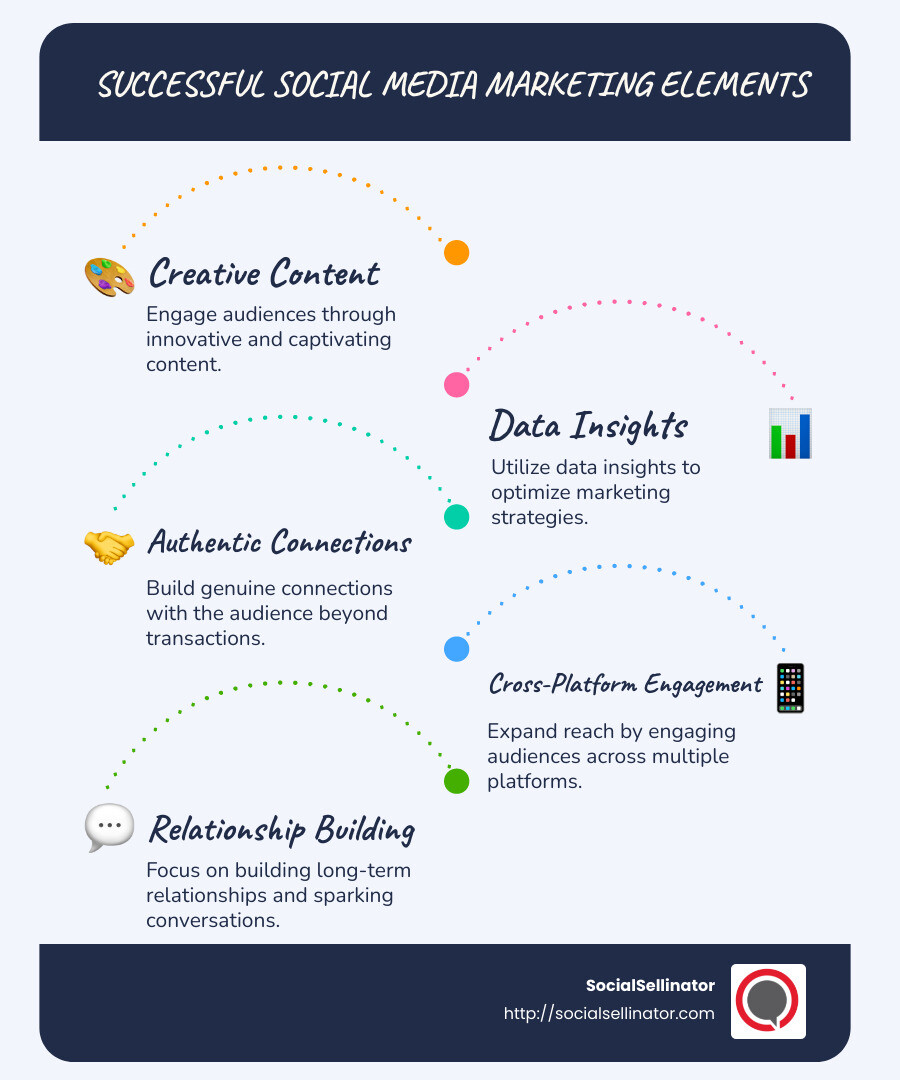 SUCCESSFUL SOCIAL MEDIA MARKETING ELEMENTS

Creative Content

Engage audiences through innovative and captivating content.

Data Insights

Utilize data insights to optimize marketing strategies.

Authentic Connections

Build genuine connections with the audience beyond transactions.

Cross-Platform Engagement

Expand reach by engaging audiences across multiple platforms.

Relationship Building

Focus on building long-term relationships and sparking conversations.

SocialSellinator
http://socialsellinator.com