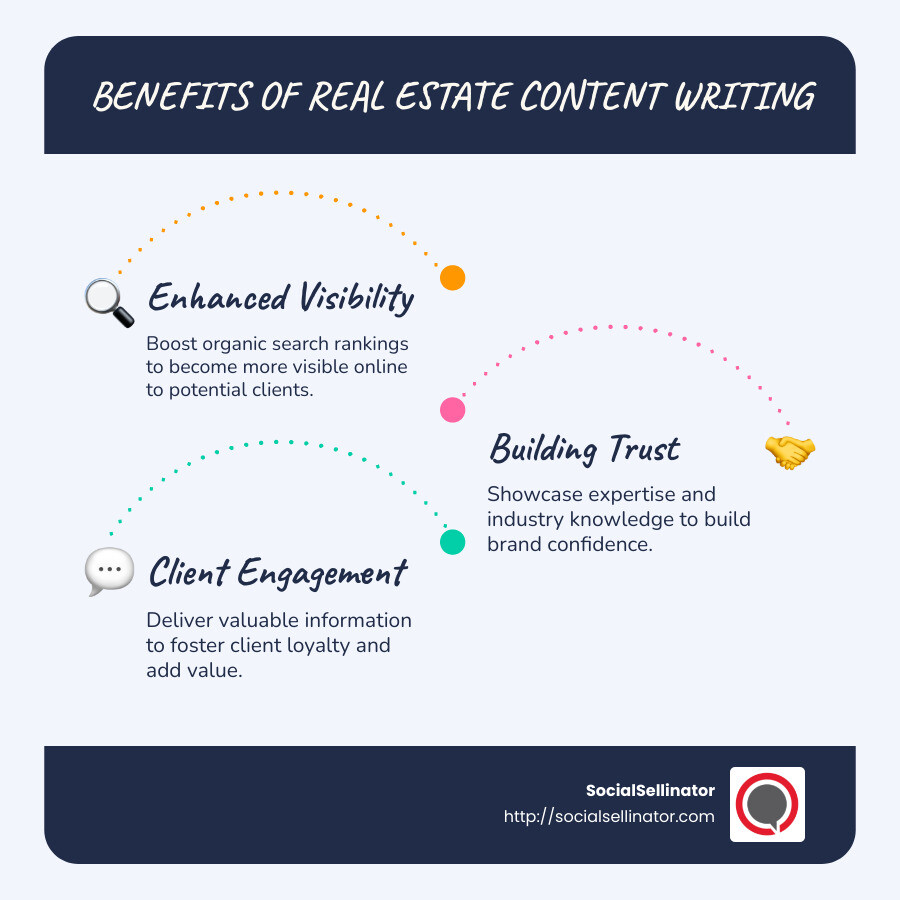 BENEFITS OF REAL ESTATE CONTENT WRITING

Enhanced Visibility

Boost organic search rankings to become more visible online to potential clients.

Building Trust

Showcase expertise and industry knowledge to build brand confidence.

Client Engagement

Deliver valuable information to foster client loyalty and add value.

SocialSellinator
http://socialsellinator.com