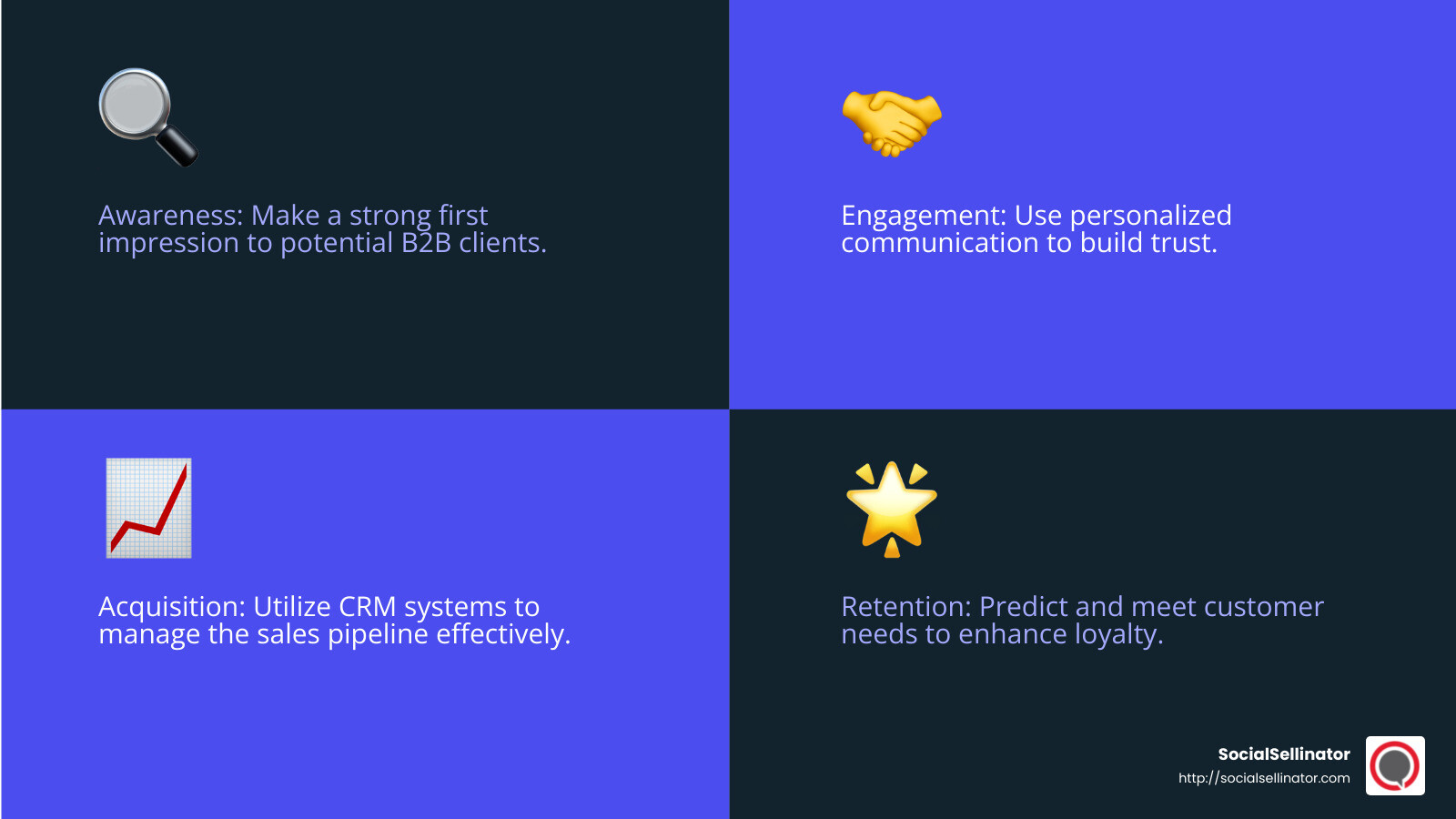 Awareness: Make a strong first impression to potential B2B clients.

Engagement: Use personalized communication to build trust.

Acquisition: Utilize CRM systems to manage the sales pipeline effectively.

Retention: Predict and meet customer needs to enhance loyalty.

SocialSellinator
http://socialsellinator.com