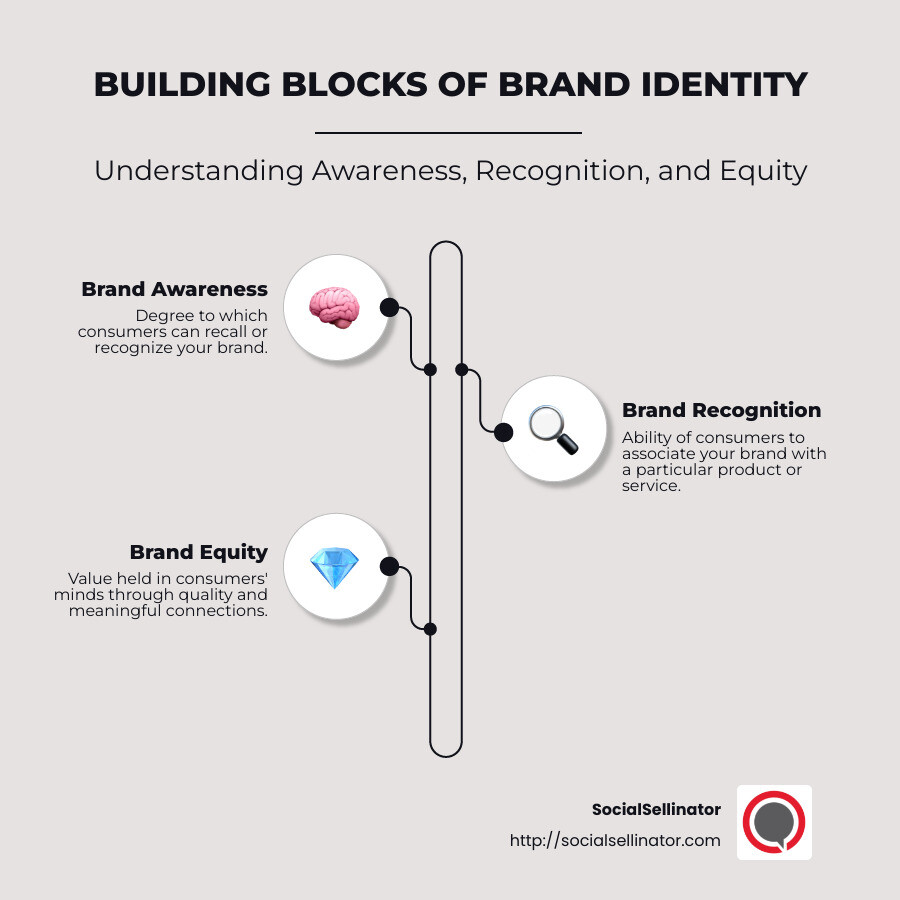 BUILDING BLOCKS OF BRAND IDENTITY

Understanding Awareness, Recognition, and Equity

Brand Awareness
Degree to which consumers can recall or recognize your brand.

Brand Recognition
Ability of consumers to associate your brand with a particular product or service.

Brand Equity
Value held in consumers' minds through quality and meaningful connections.

SocialSellinator
http://socialsellinator.com