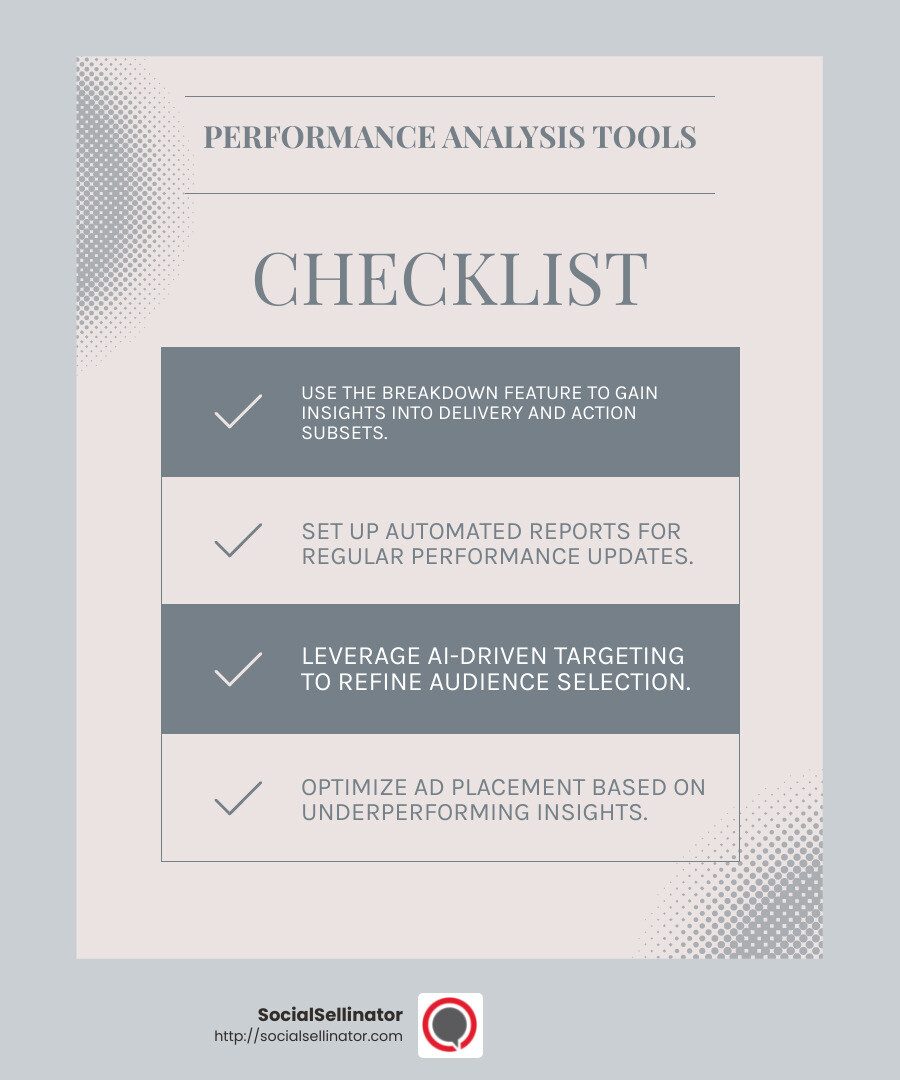 PERFORMANCE ANALYSIS TOOLS

CHECKLIST

USE THE BREAKDOWN FEATURE TO GAIN INSIGHTS INTO DELIVERY AND ACTION SUBSETS.

SET UP AUTOMATED REPORTS FOR REGULAR PERFORMANCE UPDATES.

LEVERAGE AI-DRIVEN TARGETING TO REFINE AUDIENCE SELECTION.

OPTIMIZE AD PLACEMENT BASED ON UNDERPERFORMING INSIGHTS.

SocialSellinator
http://socialsellinator.com