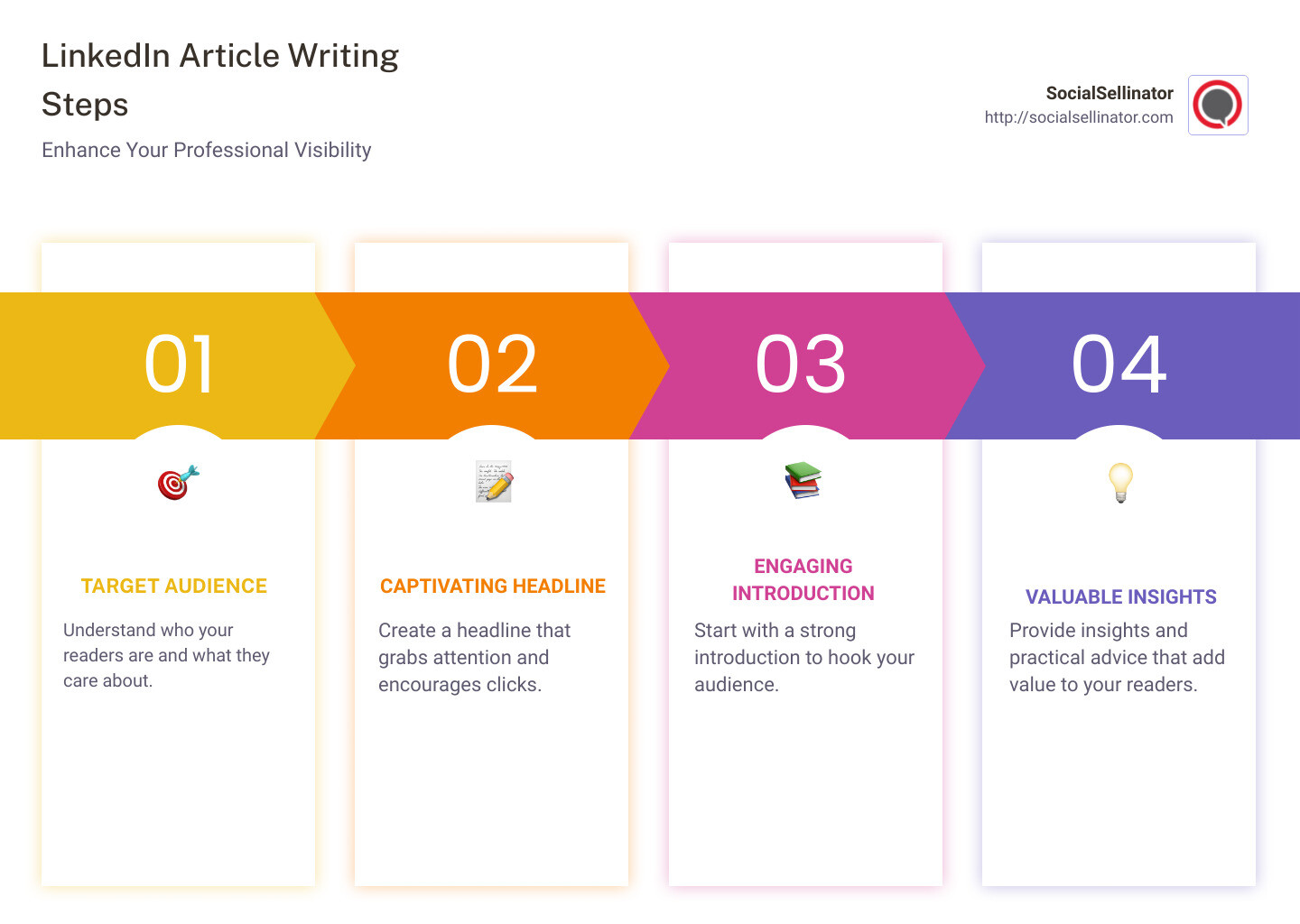 LinkedIn Article Writing Steps

Enhance Your Professional Visibility

SocialSellinator
http://socialsellinator.com

01

TARGET AUDIENCE

Understand who your readers are and what they care about.

02

CAPTIVATING HEADLINE

Create a headline that grabs attention and encourages clicks.

03

ENGAGING INTRODUCTION

Start with a strong introduction to hook your audience.

04

VALUABLE INSIGHTS

Provide insights and practical advice that add value to your readers.