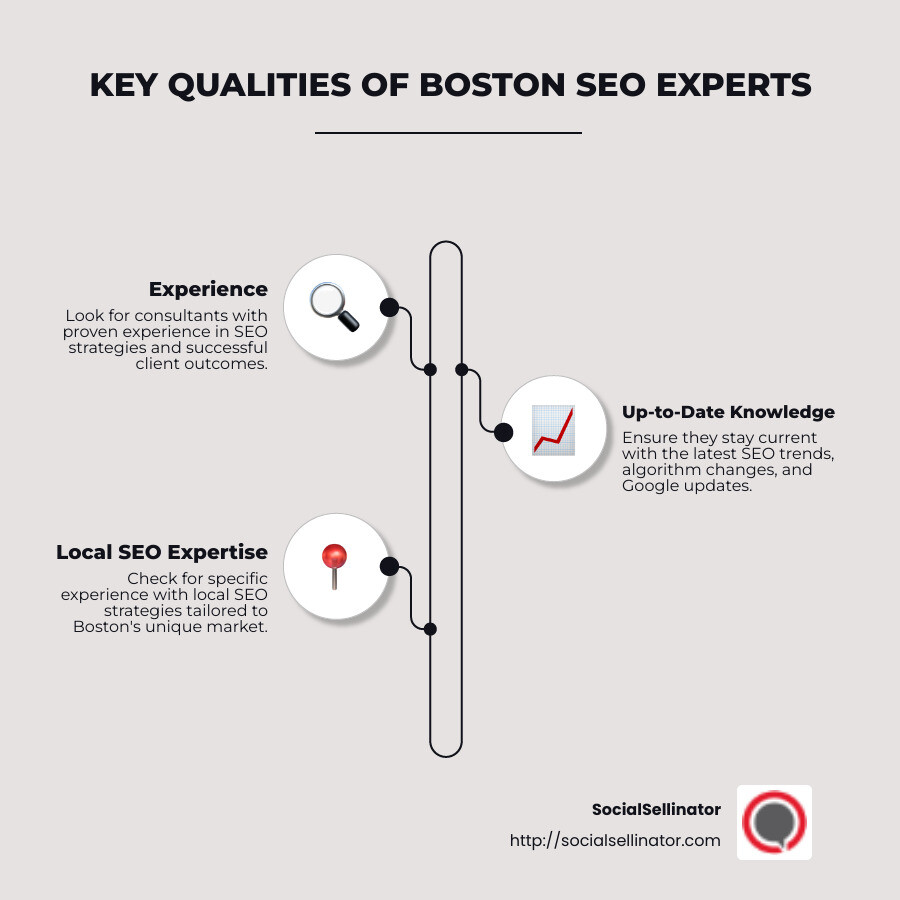 KEY QUALITIES OF BOSTON SEO EXPERTS

Experience
Look for consultants with proven experience in SEO strategies and successful client outcomes.

Up-to-Date Knowledge
Ensure they stay current with the latest SEO trends, algorithm changes, and Google updates.

Local SEO Expertise
Check for specific experience with local SEO strategies tailored to Boston's unique market.

SocialSellinator
http://socialsellinator.com