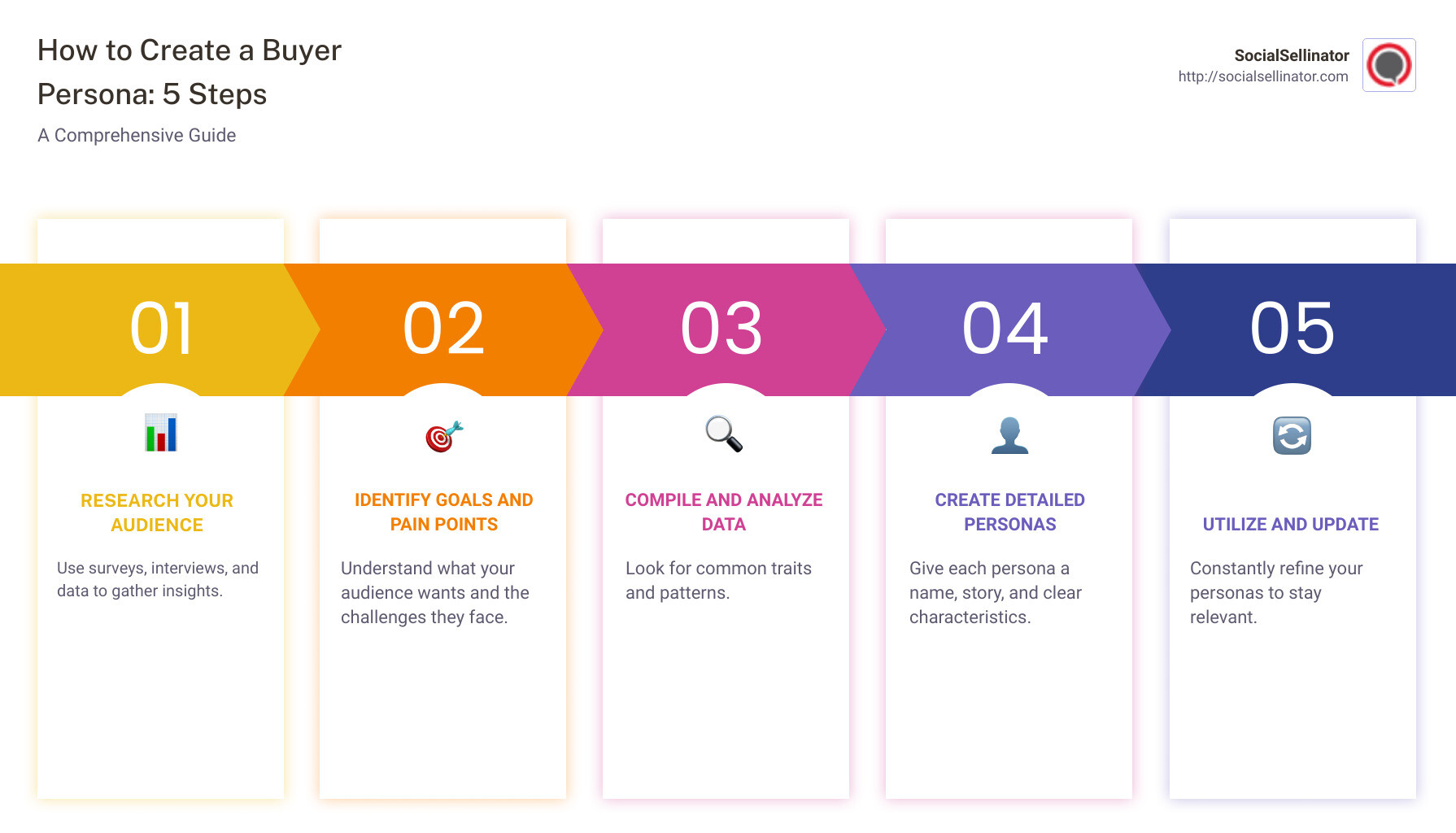 How to Create a Buyer Persona: 5 Steps

A Comprehensive Guide

SocialSellinator
http://socialsellinator.com

01

RESEARCH YOUR AUDIENCE

Use surveys, interviews, and data to gather insights.

02

IDENTIFY GOALS AND PAIN POINTS

Understand what your audience wants and the challenges they face.

03

COMPILE AND ANALYZE DATA

Look for common traits and patterns.

04

CREATE DETAILED PERSONAS

Give each persona a name, story, and clear characteristics.

05

UTILIZE AND UPDATE

Constantly refine your personas to stay relevant.