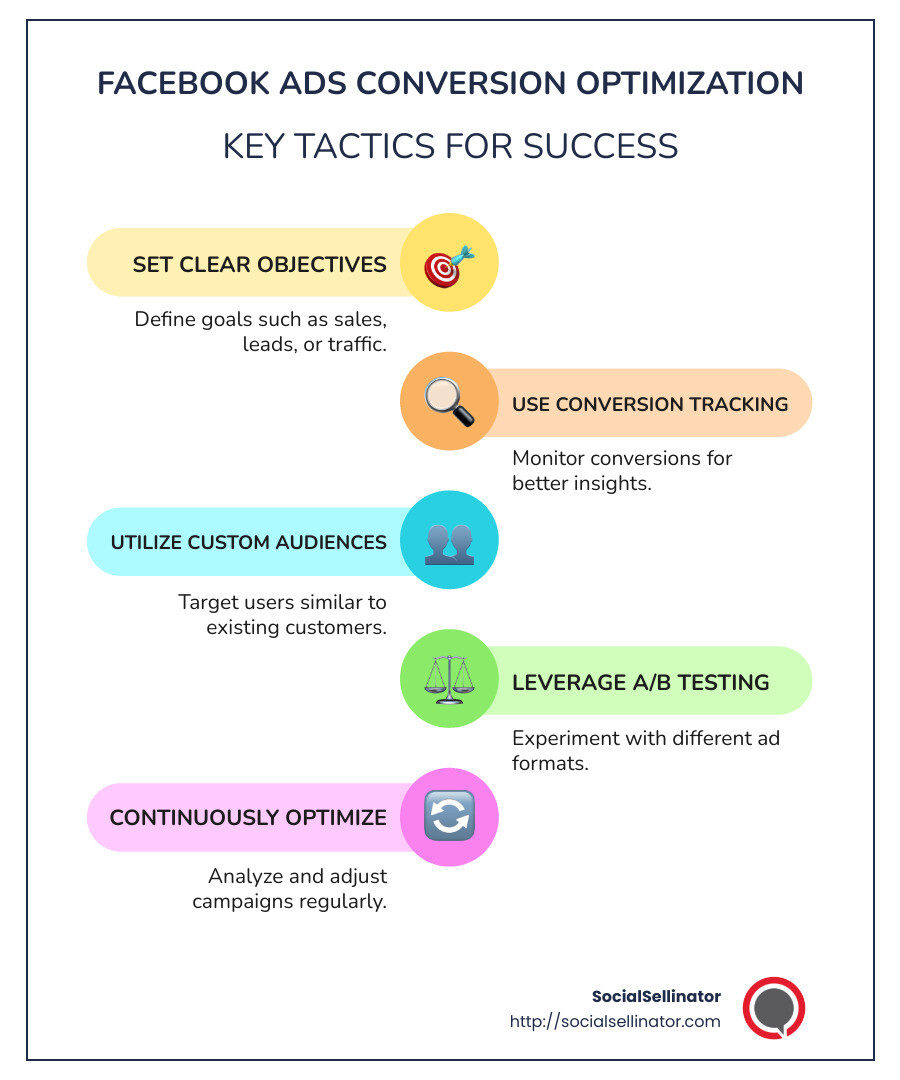 FACEBOOK ADS CONVERSION OPTIMIZATION

KEY TACTICS FOR SUCCESS

SET CLEAR OBJECTIVES

Define goals such as sales, leads, or traffic.

USE CONVERSION TRACKING

Monitor conversions for better insights.

UTILIZE CUSTOM AUDIENCES

Target users similar to existing customers.

LEVERAGE A/B TESTING

Experiment with different ad formats.

CONTINUOUSLY OPTIMIZE

Analyze and adjust campaigns regularly.

SocialSellinator
http://socialsellinator.com