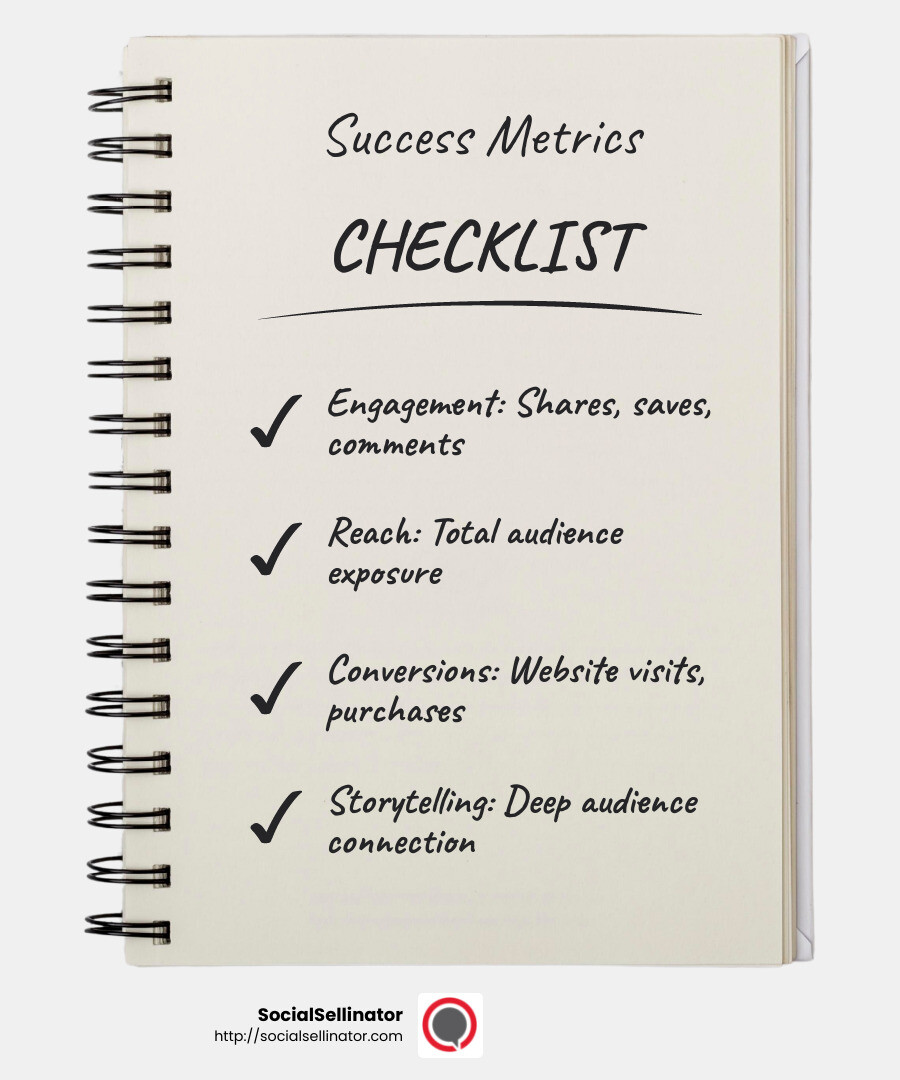 Success Metrics

CHECKLIST

✓ Engagement: Shares, saves, comments

✓ Reach: Total audience exposure

✓ Conversions: Website visits, purchases

✓ Storytelling: Deep audience connection

SocialSellinator
http://socialsellinator.com