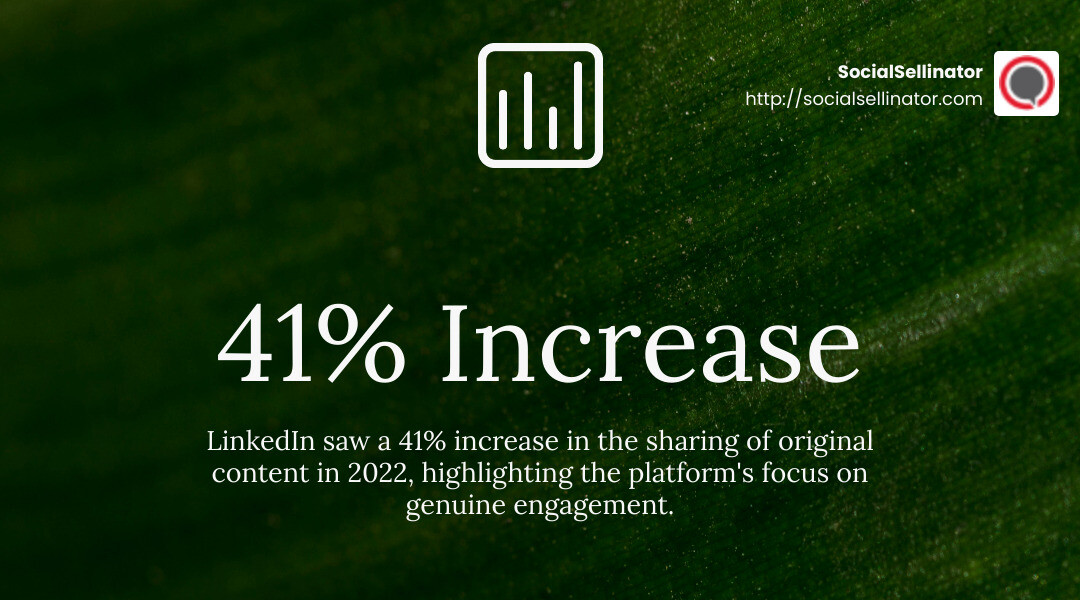 SocialSellinator
http://socialsellinator.com

41% Increase

LinkedIn saw a 41% increase in the sharing of original content in 2022, highlighting the platform's focus on genuine engagement.