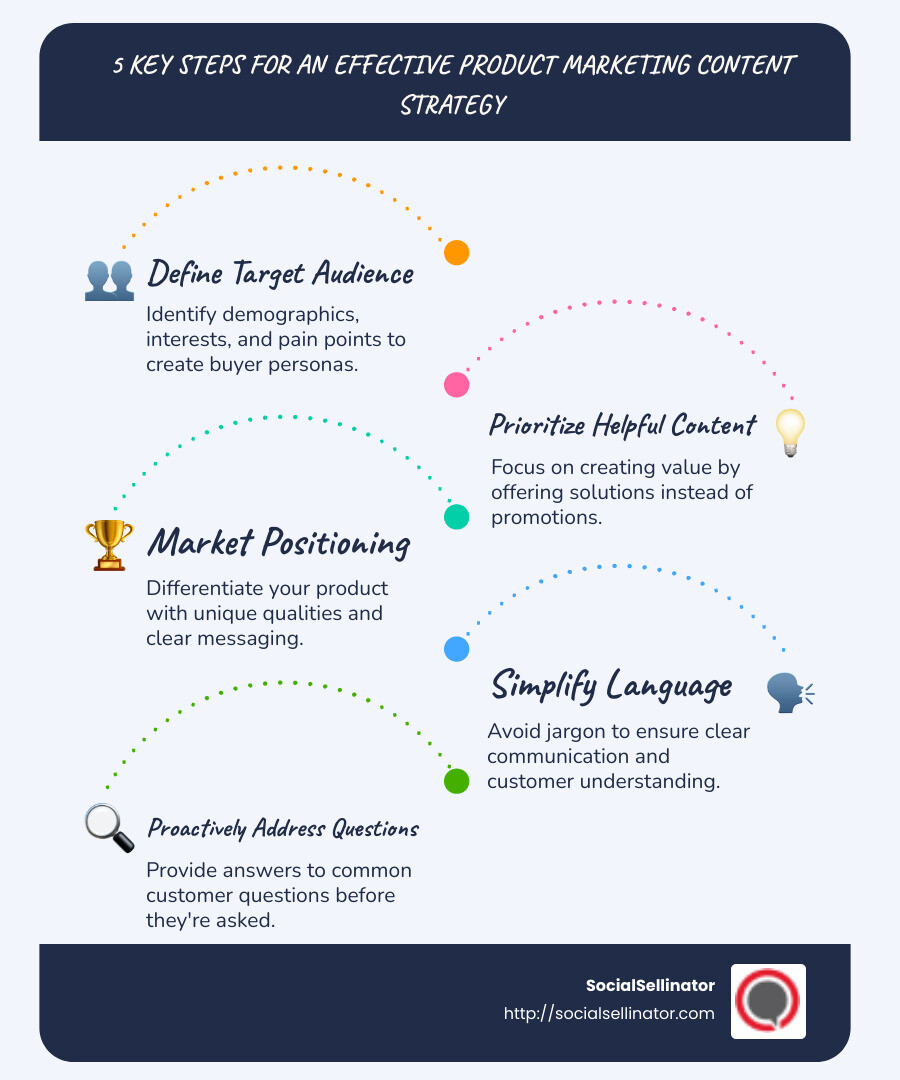 5 KEY STEPS FOR AN EFFECTIVE PRODUCT MARKETING CONTENT STRATEGY

Define Target Audience

Identify demographics, interests, and pain points to create buyer personas.

Prioritize Helpful Content

Focus on creating value by offering solutions instead of promotions.

Market Positioning

Differentiate your product with unique qualities and clear messaging.

Simplify Language

Avoid jargon to ensure clear communication and customer understanding.

Proactively Address Questions

Provide answers to common customer questions before they're asked.

SocialSellinator

http://socialsellinator.com