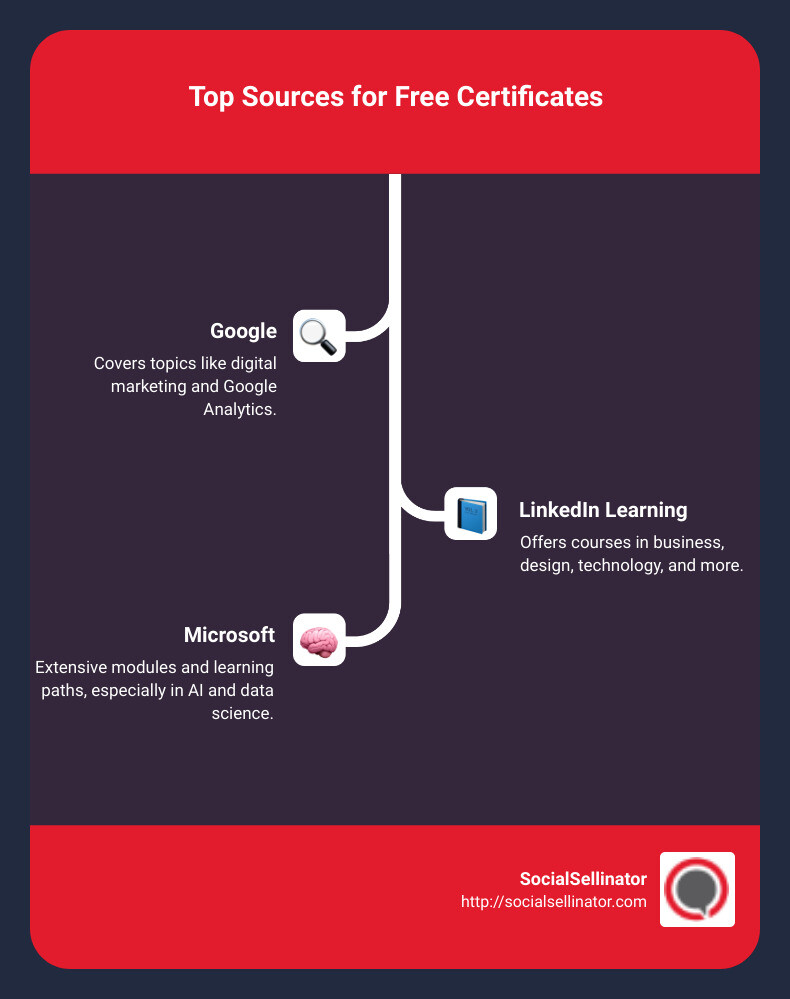 Top Sources for Free Certificates

Google

Covers topics like digital marketing and Google Analytics.

LinkedIn Learning

Offers courses in business, design, technology, and more.

Microsoft

Extensive modules and learning paths, especially in AI and data science.

SocialSellinator
http://socialsellinator.com