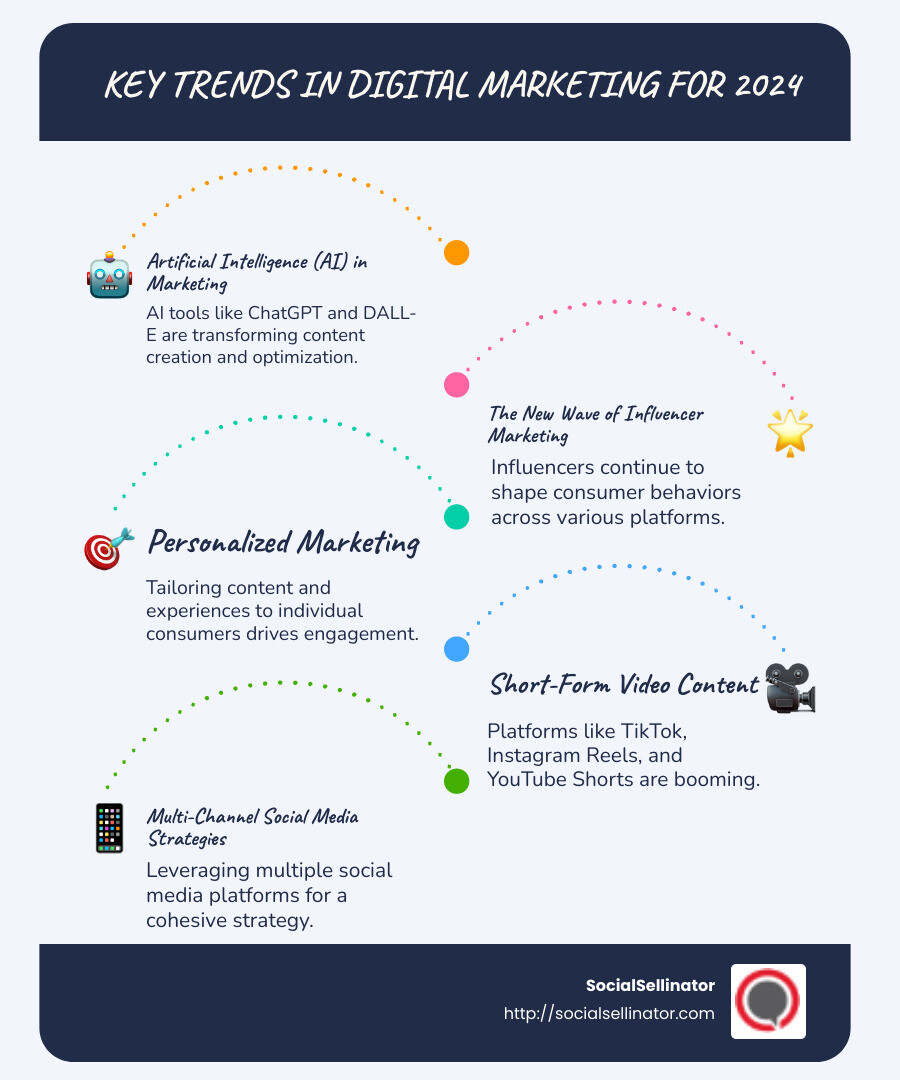 KEY TRENDS IN DIGITAL MARKETING FOR 2024

Artificial Intelligence (AI) in Marketing

AI tools like ChatGPT and DALL-E are transforming content creation and optimization.

The New Wave of Influencer Marketing

Influencers continue to shape consumer behaviors across various platforms.

Personalized Marketing

Tailoring content and experiences to individual consumers drives engagement.

Short-Form Video Content

Platforms like TikTok, Instagram Reels, and YouTube Shorts are booming.

Multi-Channel Social Media Strategies

Leveraging multiple social media platforms for a cohesive strategy.

SocialSellinator
http://socialsellinator.com