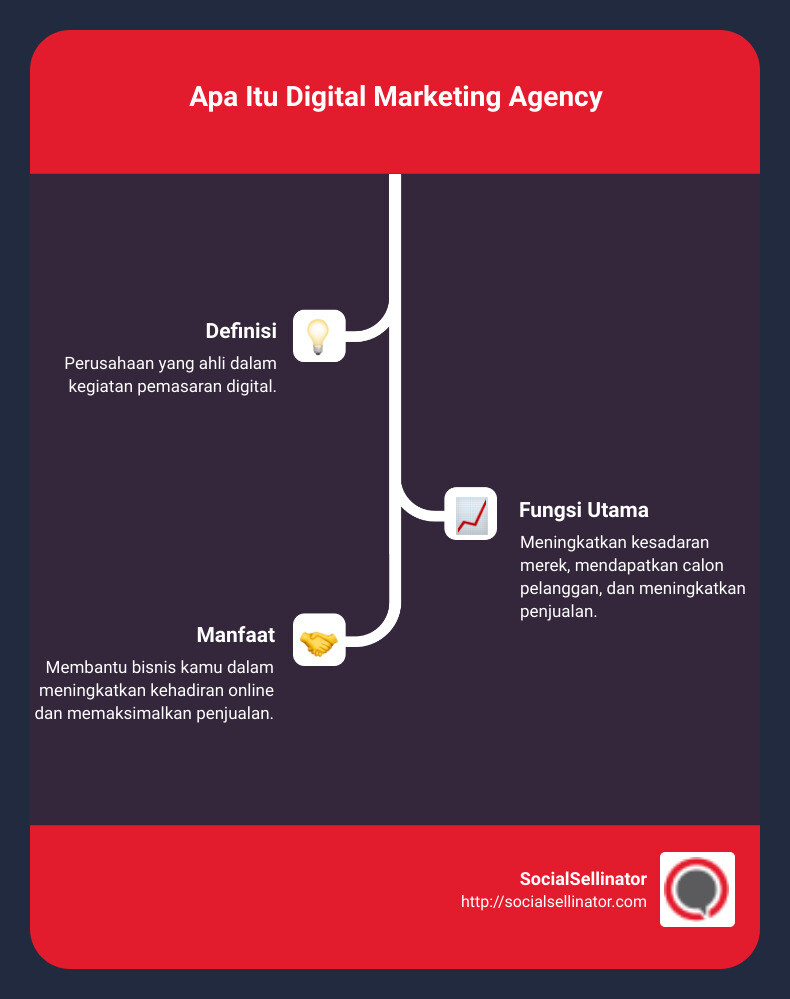 Apa Itu Digital Marketing Agency

Definisi

Perusahaan yang ahli dalam kegiatan pemasaran digital.

Fungsi Utama

Meningkatkan kesadaran merek, mendapatkan calon pelanggan, dan meningkatkan penjualan.

Manfaat

Membantu bisnis kamu dalam meningkatkan kehadiran online dan memaksimalkan penjualan.

SocialSellinator
http://socialsellinator.com