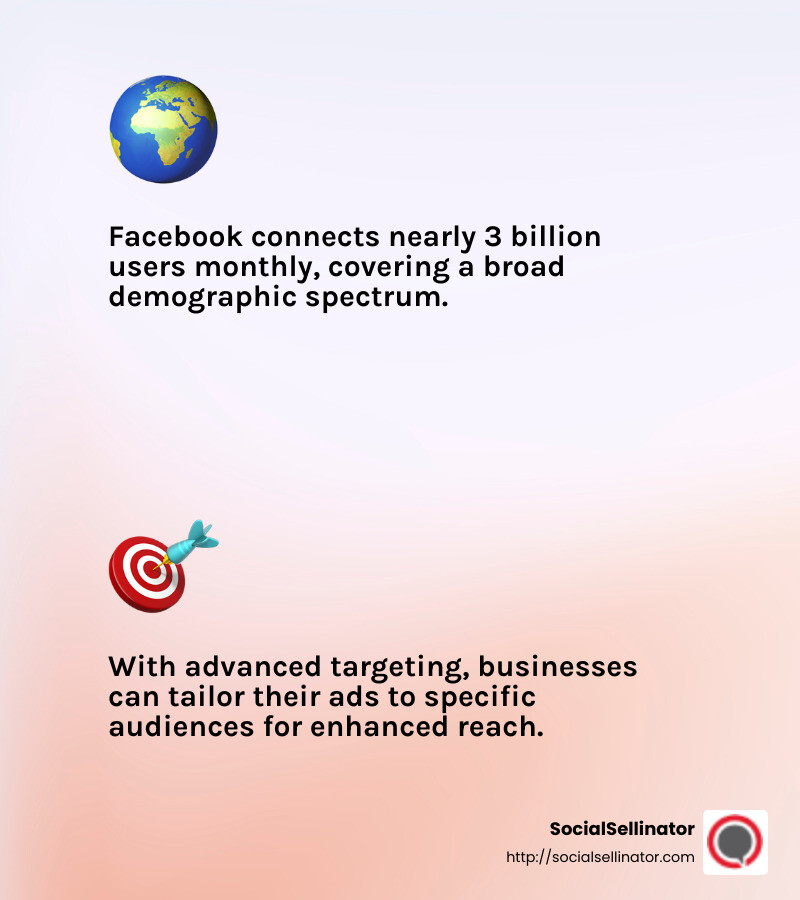 Facebook connects nearly 3 billion users monthly, covering a broad demographic spectrum.

With advanced targeting, businesses can tailor their ads to specific audiences for enhanced reach.

SocialSellinator
http://socialsellinator.com