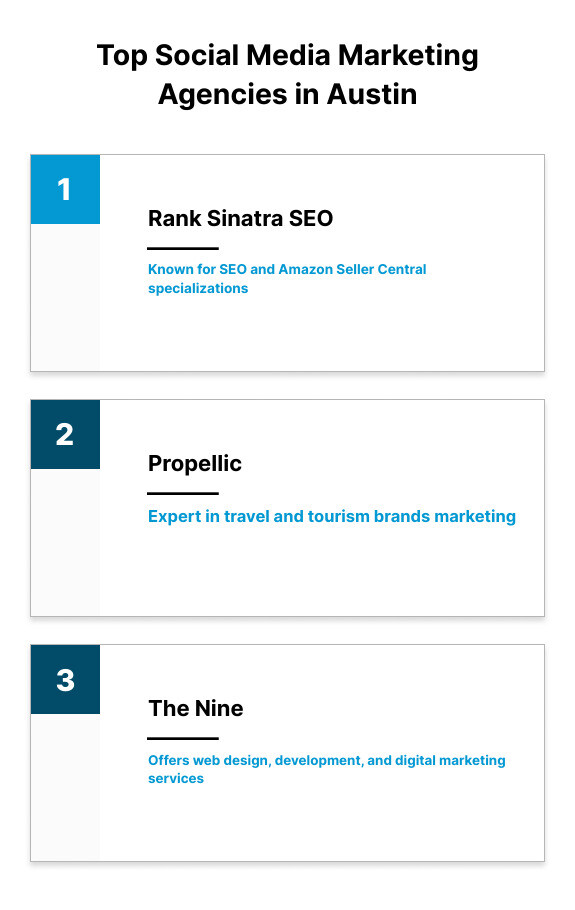 Top Social Media Marketing Agencies in Austin

1

Rank Sinatra SEO

Known for SEO and Amazon Seller Central specializations

2

Propellic

Expert in travel and tourism brands marketing

3

The Nine

Offers web design, development, and digital marketing services