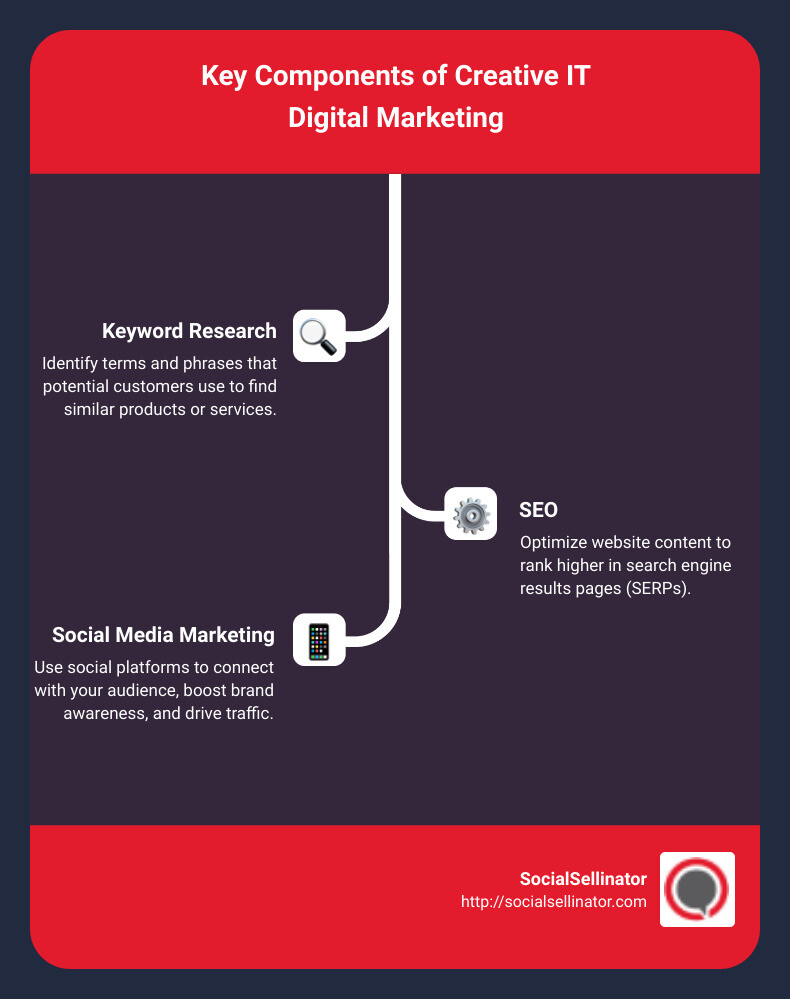 Key Components of Creative IT Digital Marketing

Keyword Research

Identify terms and phrases that potential customers use to find similar products or services.

SEO

Optimize website content to rank higher in search engine results pages (SERPs).

Social Media Marketing

Use social platforms to connect with your audience, boost brand awareness, and drive traffic.

SocialSellinator
http://socialsellinator.com