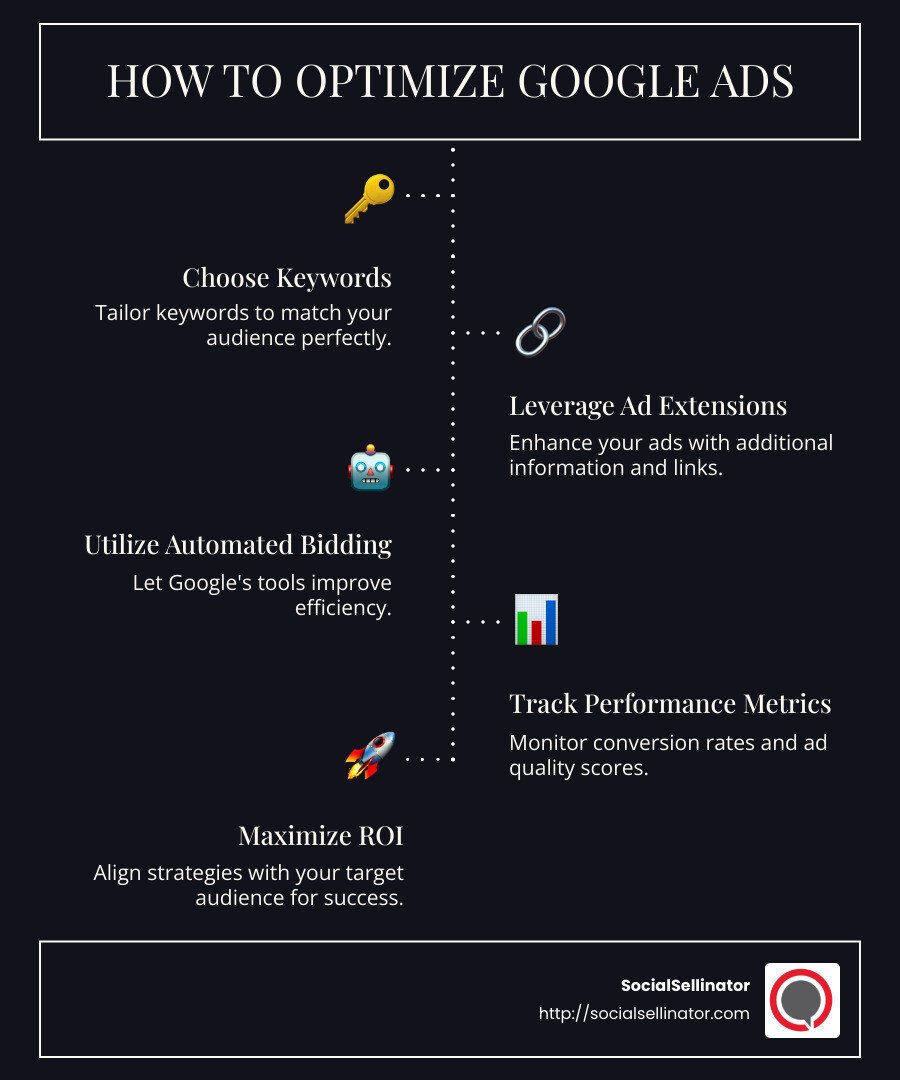 HOW TO OPTIMIZE GOOGLE ADS

Choose Keywords

Tailor keywords to match your audience perfectly.

Leverage Ad Extensions

Enhance your ads with additional information and links.

Utilize Automated Bidding

Let Google's tools improve efficiency.

Track Performance Metrics

Monitor conversion rates and ad quality scores.

Maximize ROI

Align strategies with your target audience for success.

SocialSellinator

http://socialsellinator.com