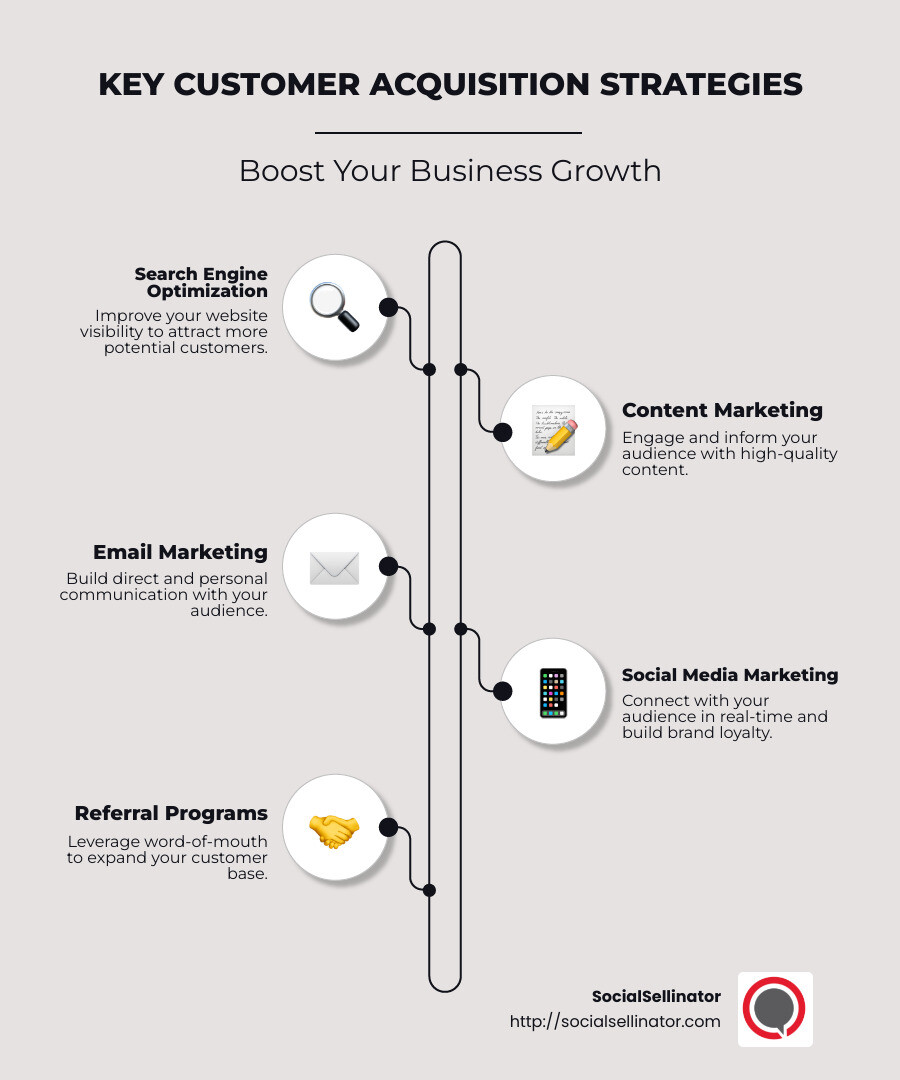 KEY CUSTOMER ACQUISITION STRATEGIES

Boost Your Business Growth

Search Engine Optimization

Improve your website visibility to attract more potential customers.

Content Marketing

Engage and inform your audience with high-quality content.

Email Marketing

Build direct and personal communication with your audience.

Social Media Marketing

Connect with your audience in real-time and build brand loyalty.

Referral Programs

Leverage word-of-mouth to expand your customer base.

SocialSellinator
http://socialsellinator.com