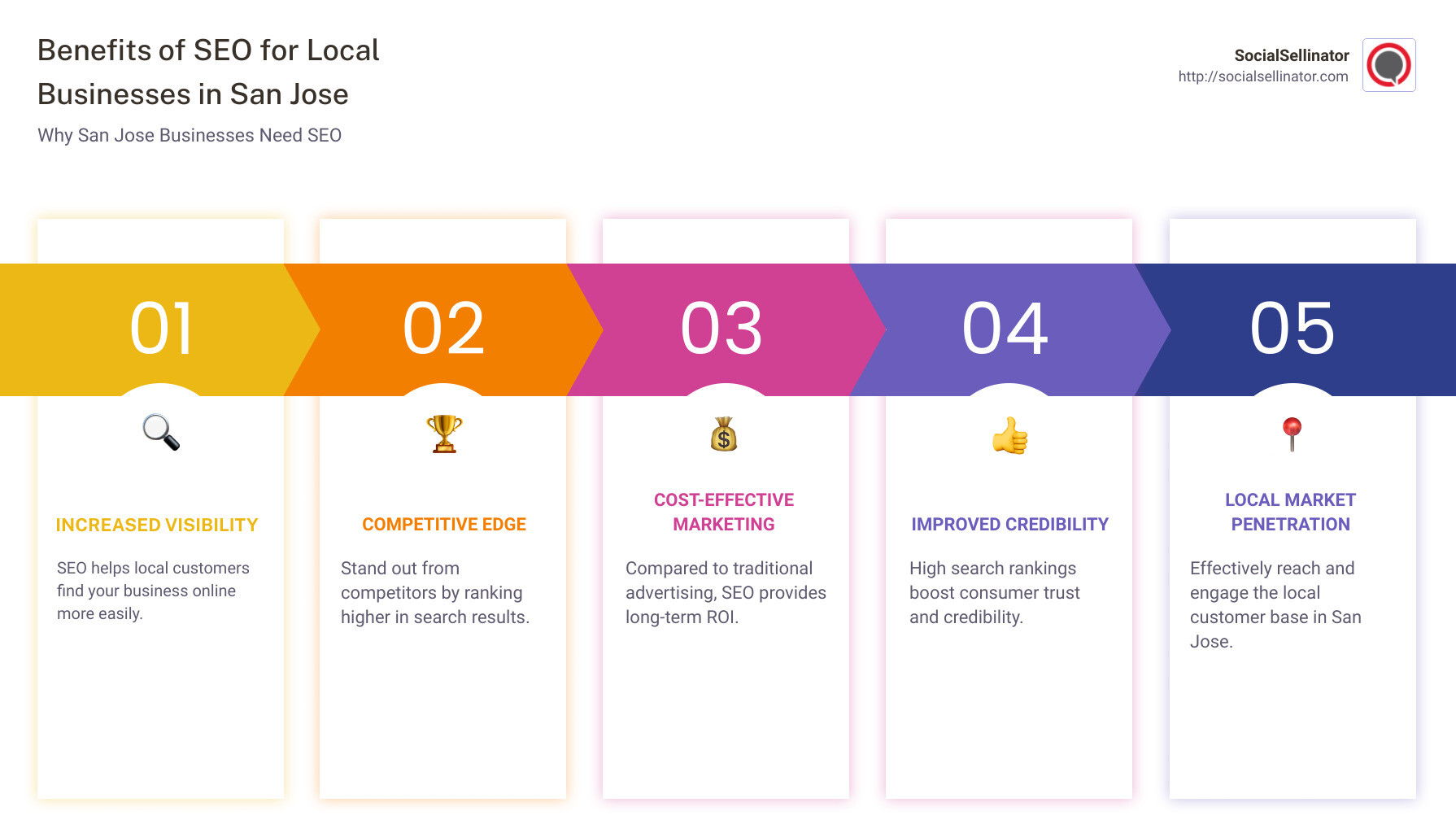 Benefits of SEO for Local Businesses in San Jose

Why San Jose Businesses Need SEO

SocialSellinator
http://socialsellinator.com

01

INCREASED VISIBILITY

SEO helps local customers find your business online more easily.

02

COMPETITIVE EDGE

Stand out from competitors by ranking higher in search results.

03

COST-EFFECTIVE MARKETING

Compared to traditional advertising, SEO provides long-term ROI.

04

IMPROVED CREDIBILITY

High search rankings boost consumer trust and credibility.

05

LOCAL MARKET PENETRATION

Effectively reach and engage the local customer base in San Jose.