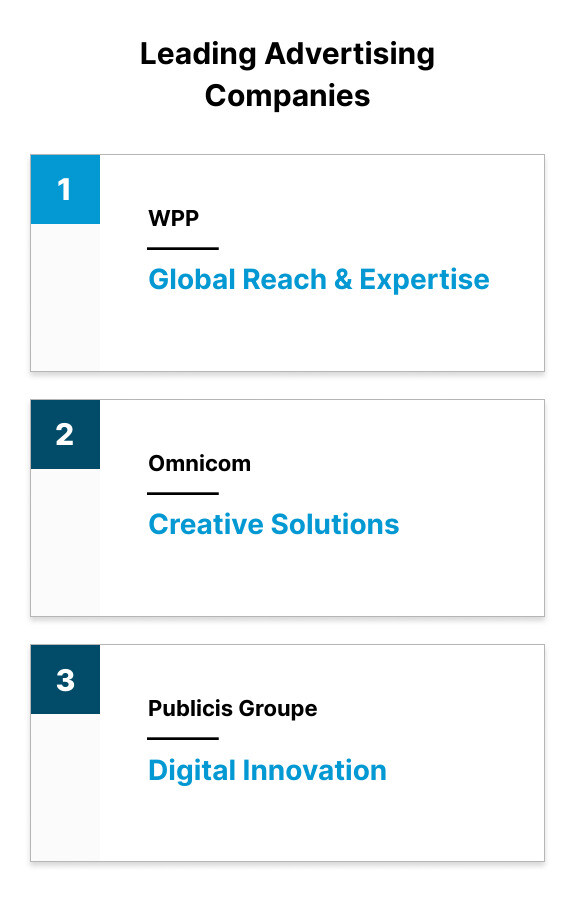 Leading Advertising Companies

1

WPP

Global Reach & Expertise

2

Omnicom

Creative Solutions

3

Publicis Groupe

Digital Innovation