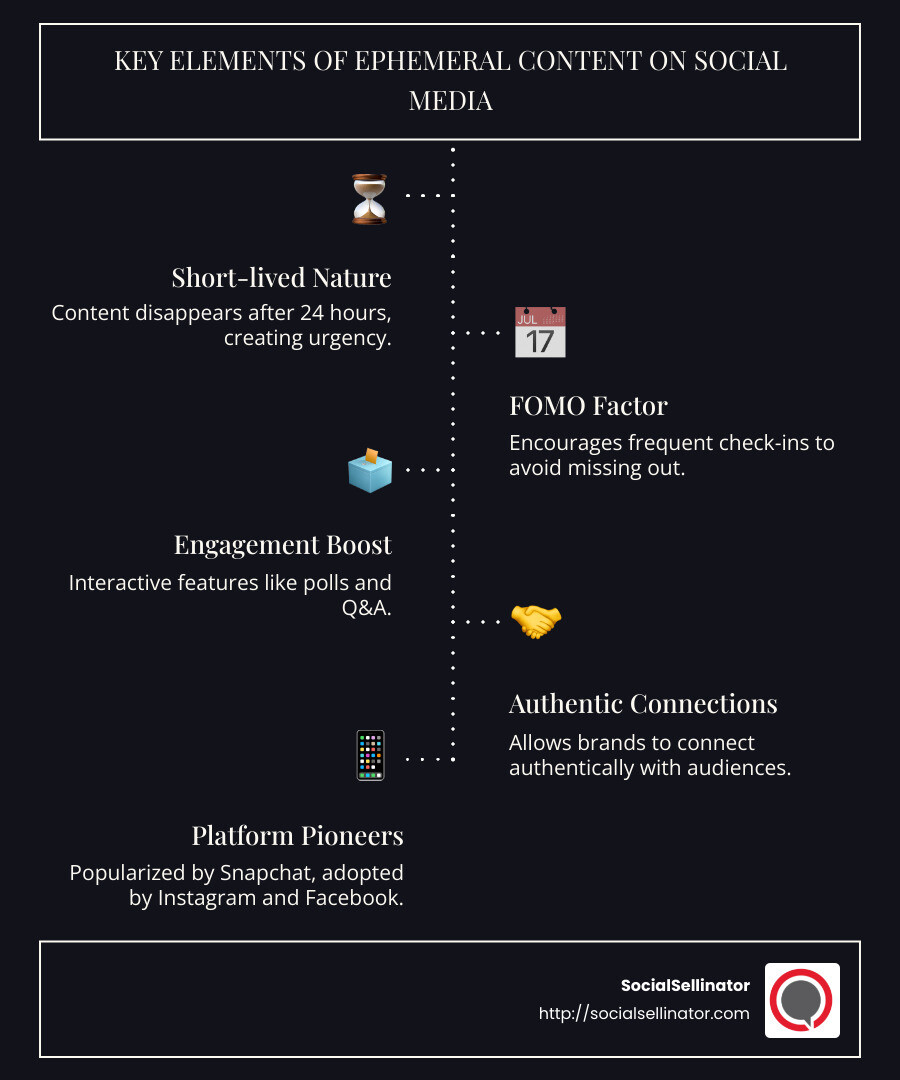 KEY ELEMENTS OF EPHEMERAL CONTENT ON SOCIAL MEDIA

Short-lived Nature
Content disappears after 24 hours, creating urgency.

JUL
17

FOMO Factor
Encourages frequent check-ins to avoid missing out.

Engagement Boost
Interactive features like polls and Q&A.

Authentic Connections
Allows brands to connect authentically with audiences.

Platform Pioneers
Popularized by Snapchat, adopted by Instagram and Facebook.

SocialSellinator
http://socialsellinator.com